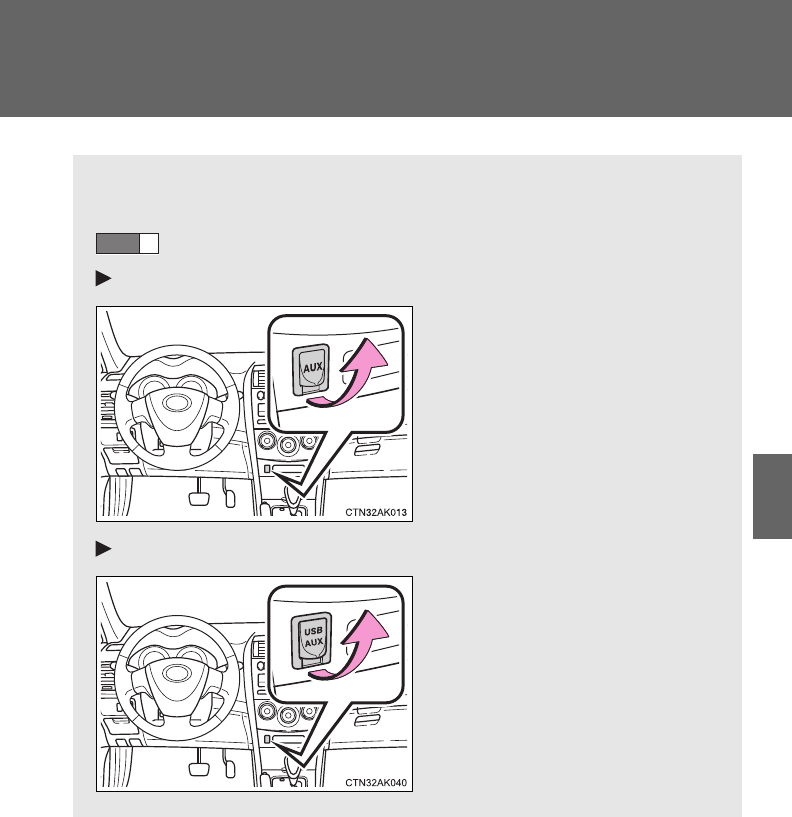 AUX

CTN32AK013

USB AUX

CTN32AK040