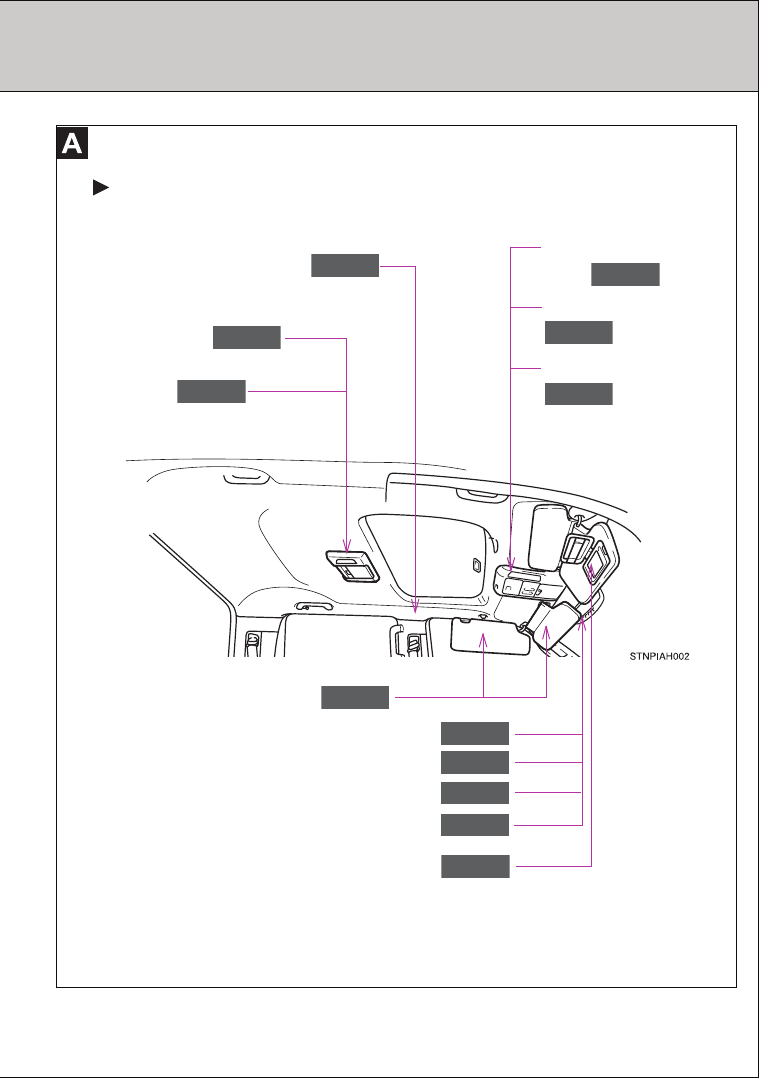 A

STNPIAH002