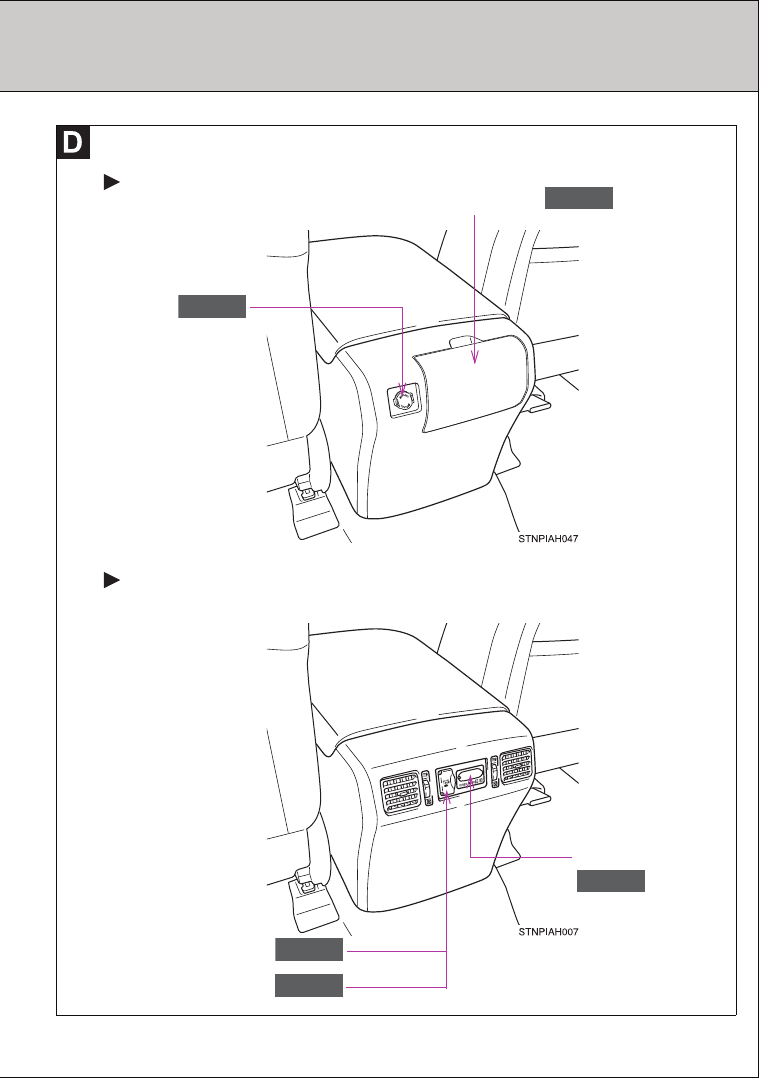 D

STNPIAH047

STNPIAH007