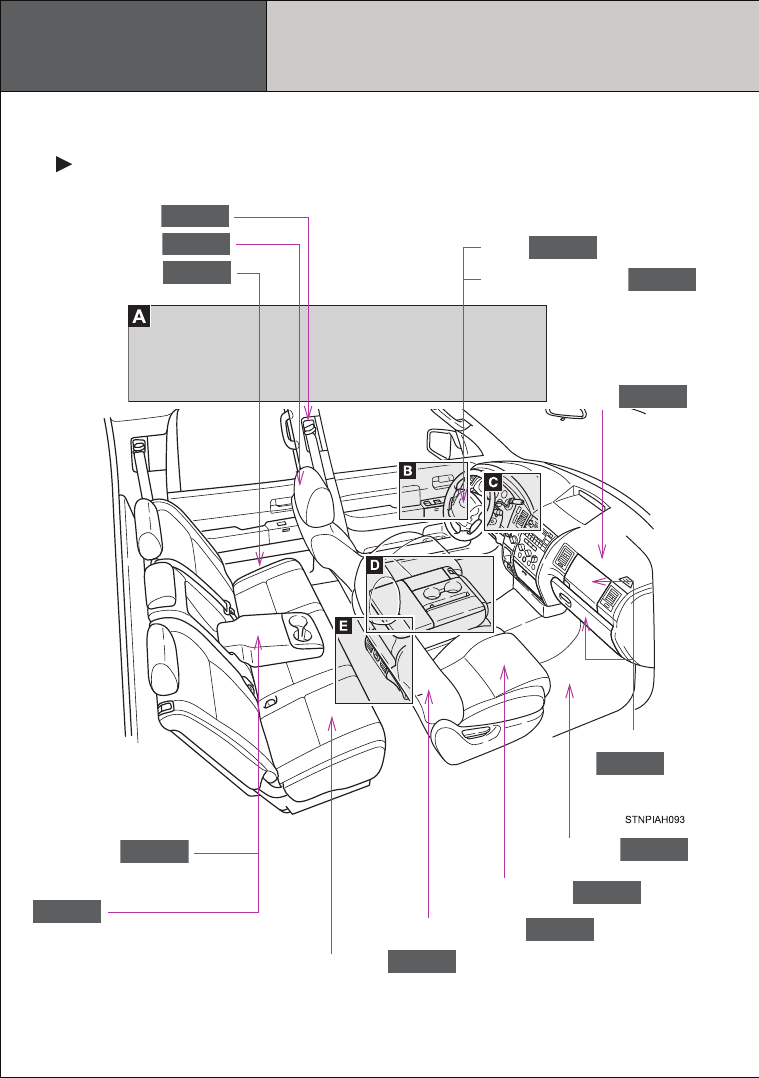 A

B

C

D

E

STNPIAH093