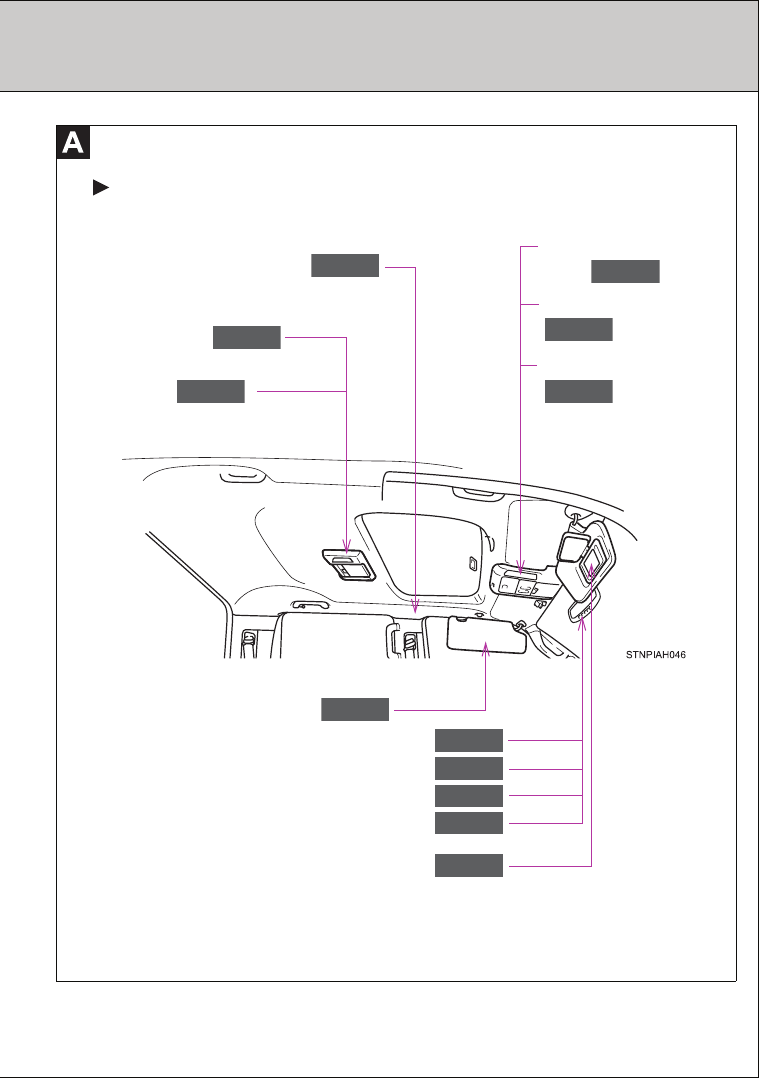 A

STNPIAH046