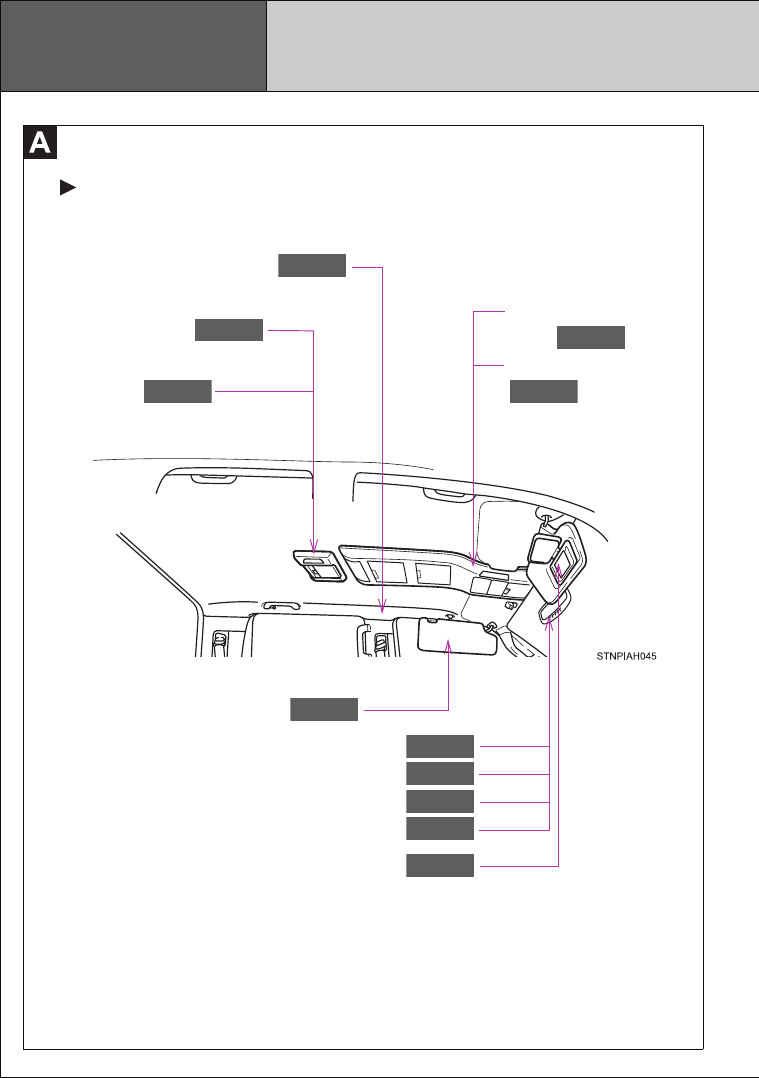 A

STNPIAH045