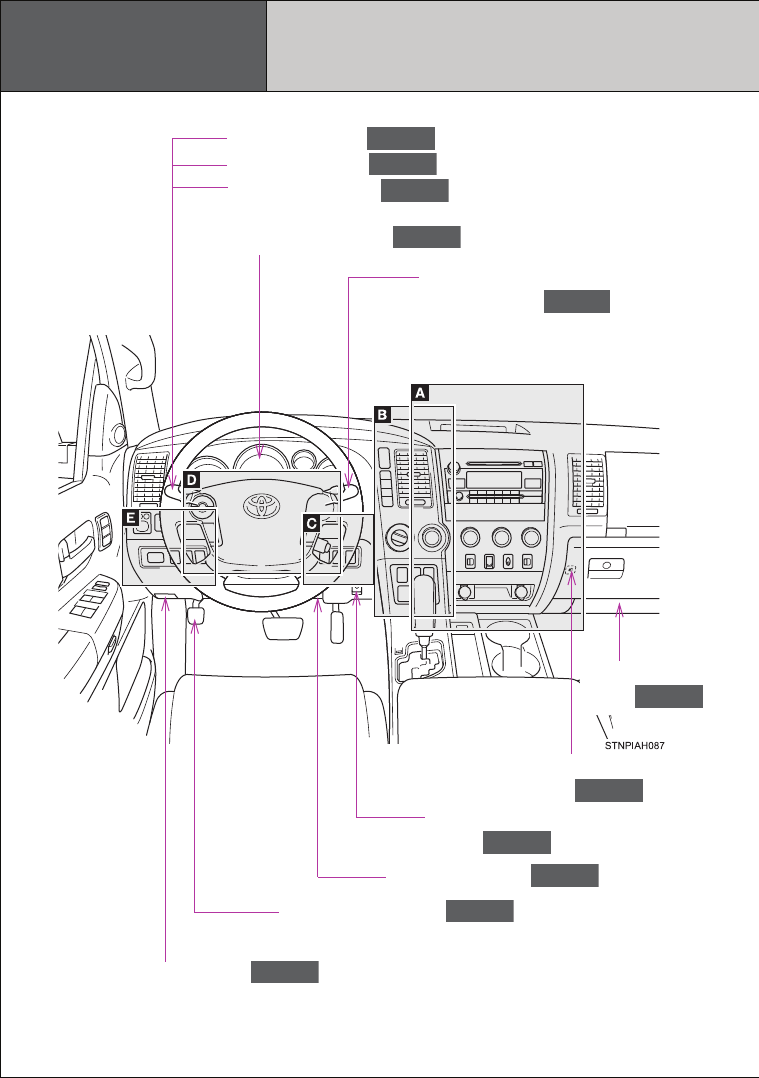 A

B

C

D

E

STNPIAH087