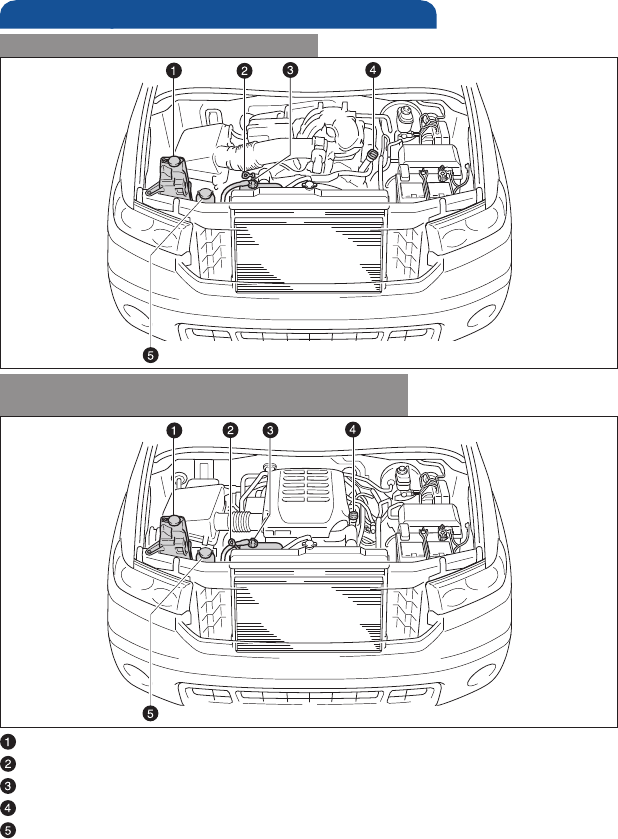 1
2
3
4
5

1
2
3
4
5

1
2
3
4
5