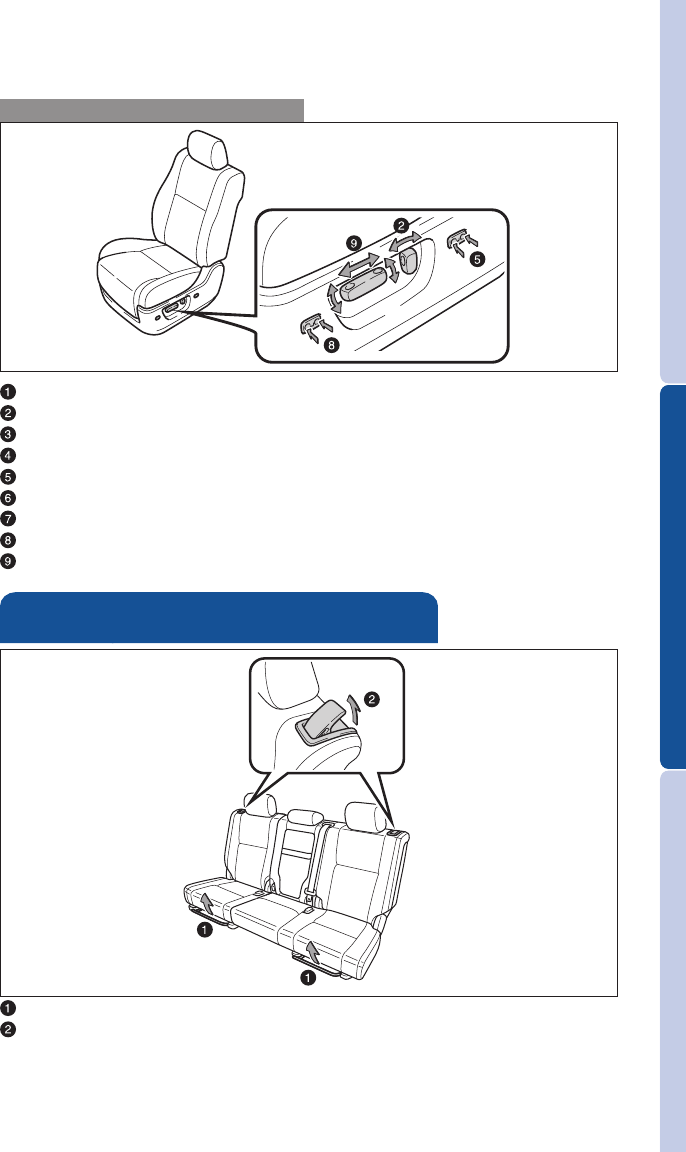 9

2

5

8

1
2
3
4
5
6
7
8
9

2

1

1

1
2