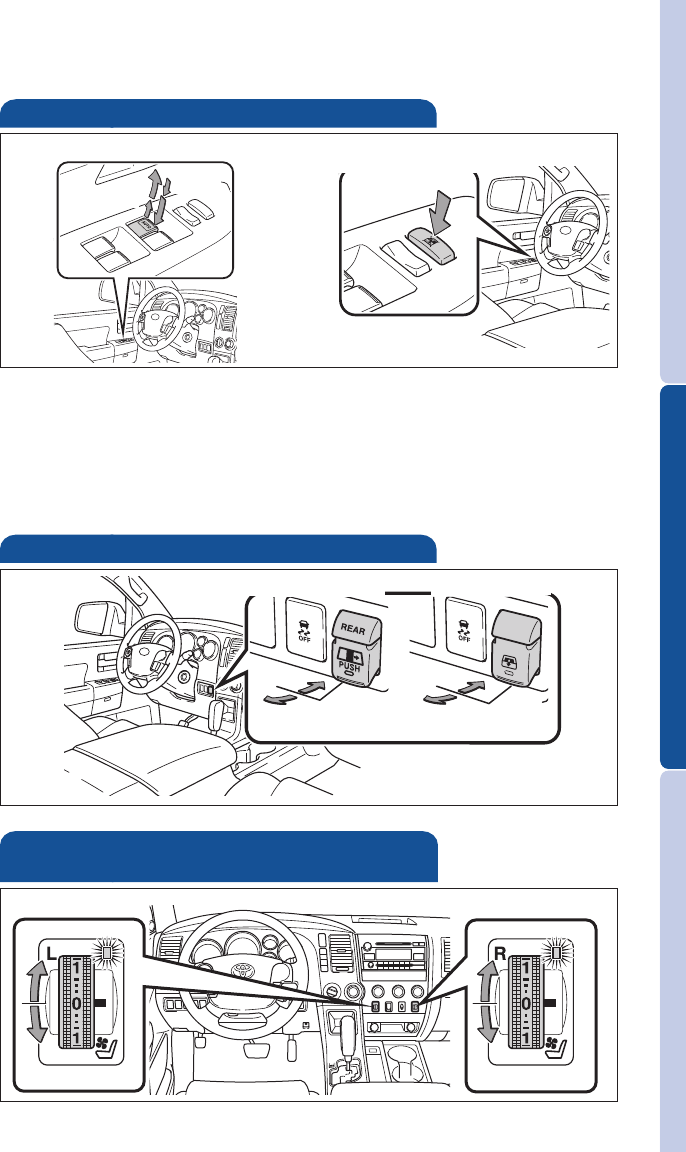 OFF

REAR

PUSH

OFF

L

1

0

1

R

1

0

1