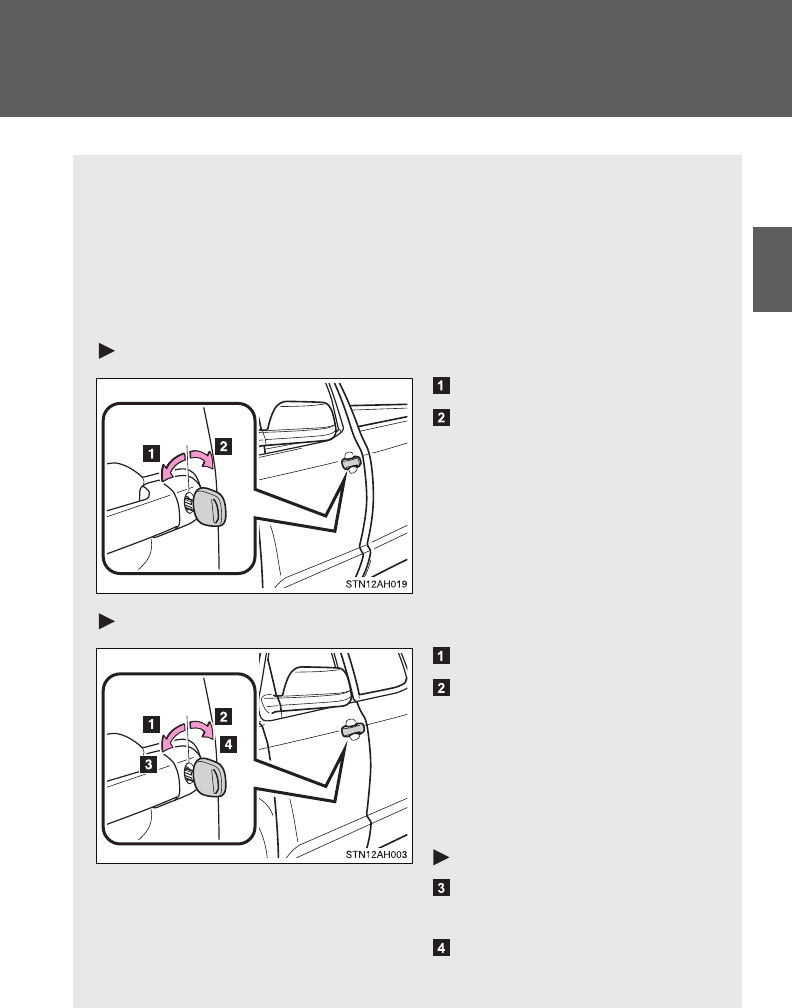 1
2
1 2
STN12AH019

1
2
1 2
3 4
STN12AH003
3
4