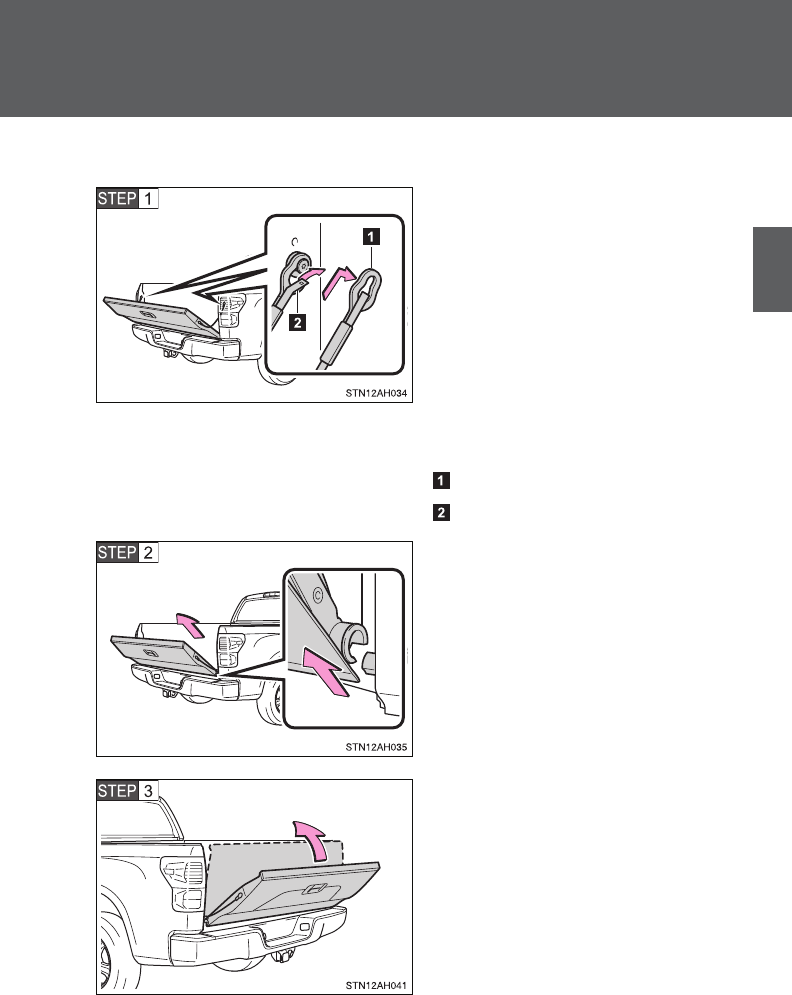 STEP 1

1

2

STN12AH034

1

2

STEP 2

STN12AH035

STEP 3

STN12AH041