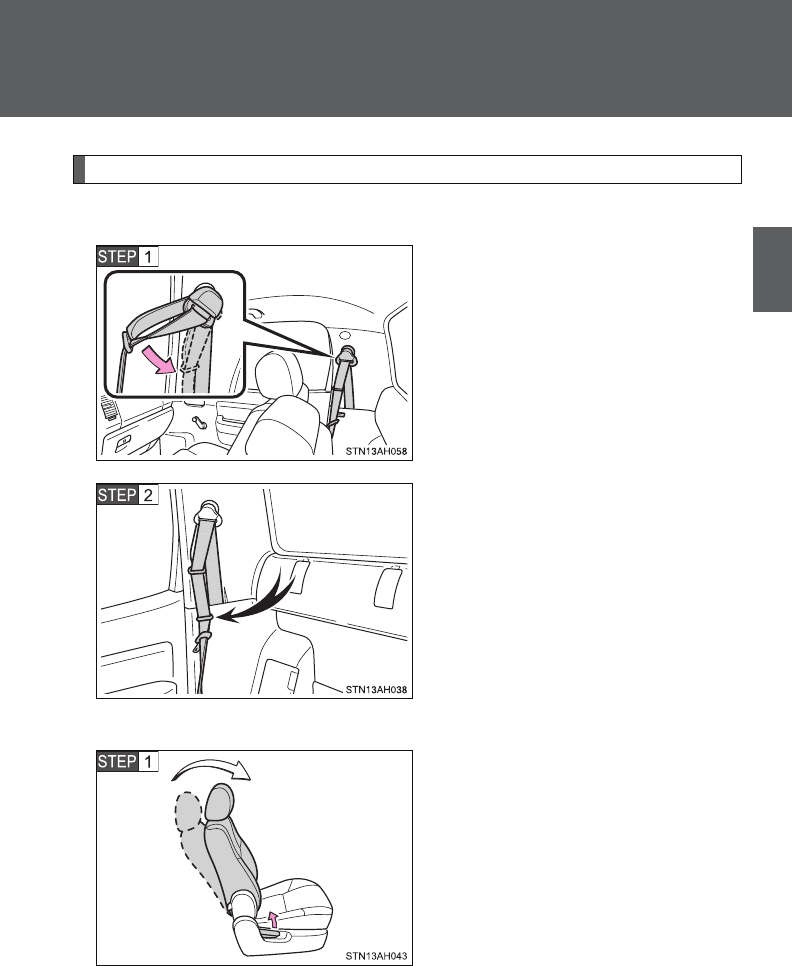 STEP 1

STN13AH058

STEP 2

STN13AH038

STEP 1

STN13AH043