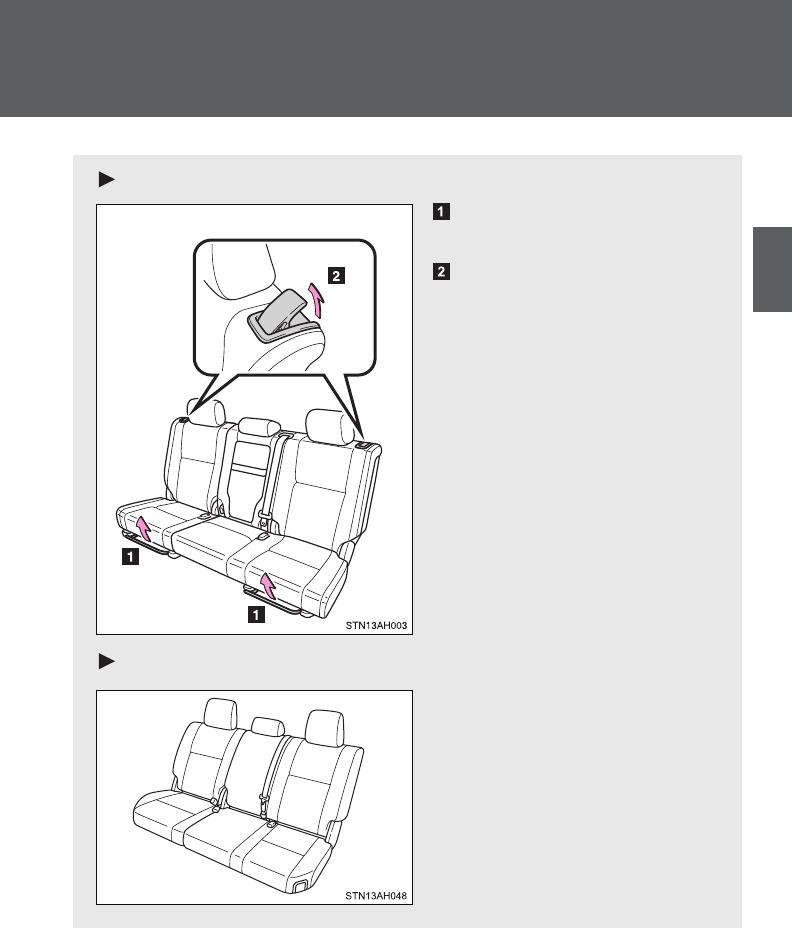 1

2

2

1

1

STN13AH003

STN13AH048