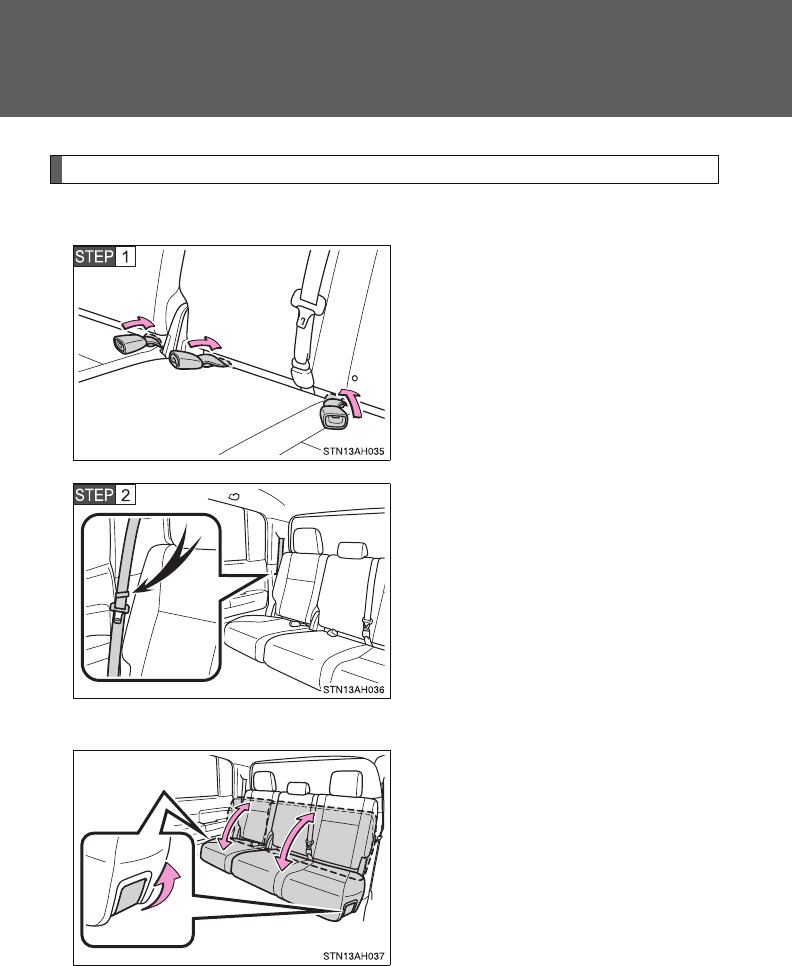 STEP 1

STN13AH035

STEP 2

STN13AH036

STN13AH037