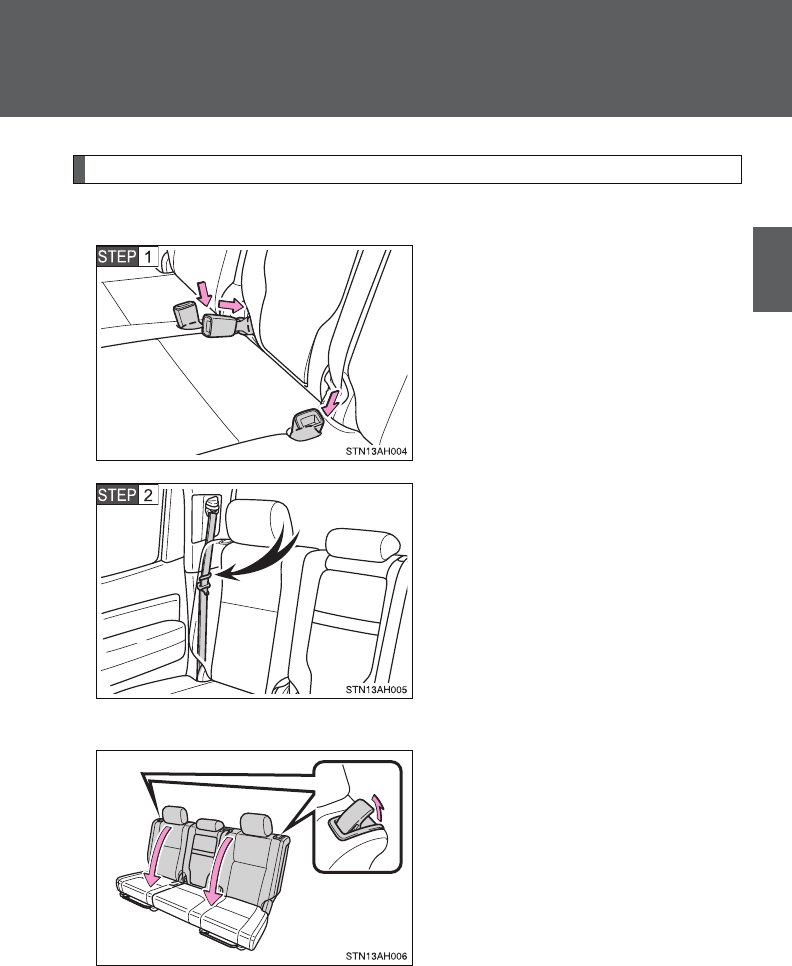 STEP 1

STN13AH004

STEP 2

STN13AH005

STN13AH006