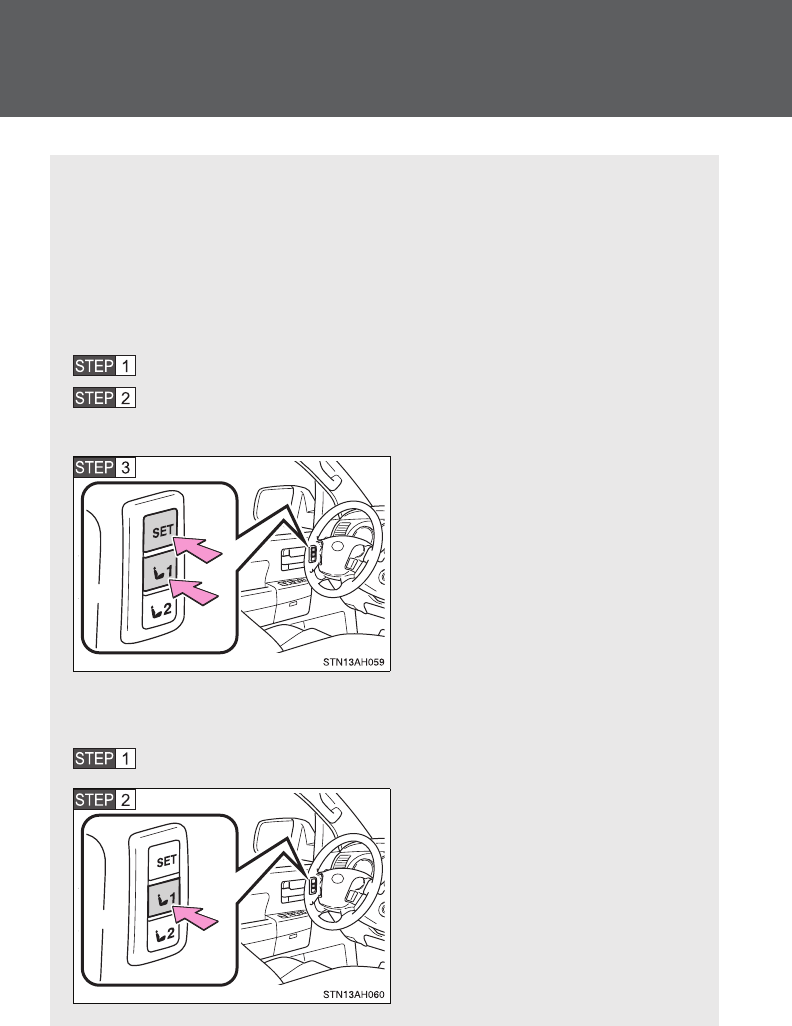 STEP 1

STEP 2

STEP 3

SET

1

2

STN13AH059

STEP 1

STEP 2

SET

1

2

STN13AH060