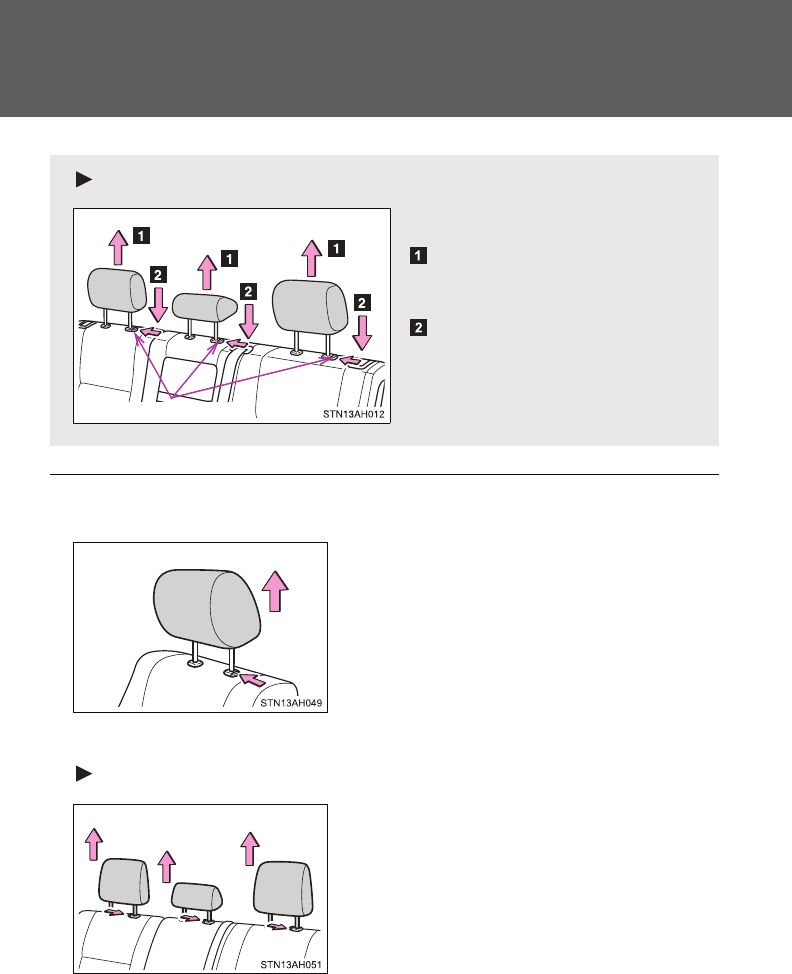 1

2

1

2

1

2

STN13AH012

1

2

STN13AH049

STN13AH051