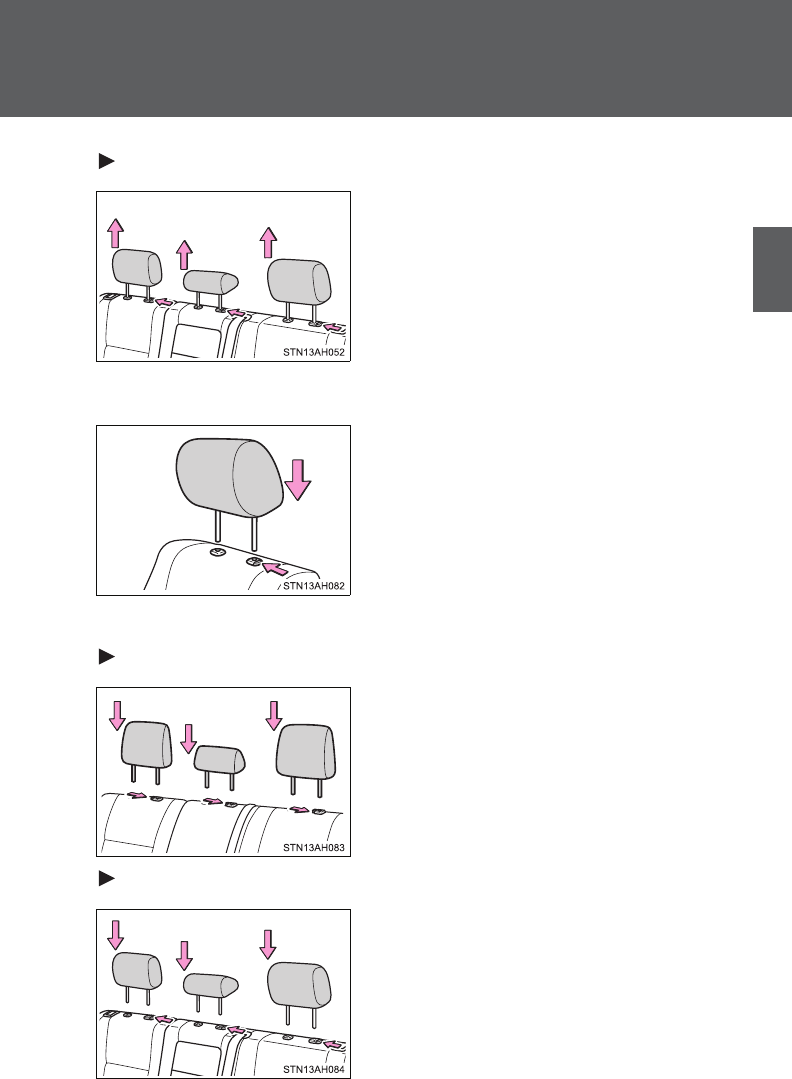 STN13AH052

STN13AH082

STN13AH083

STN13AH084