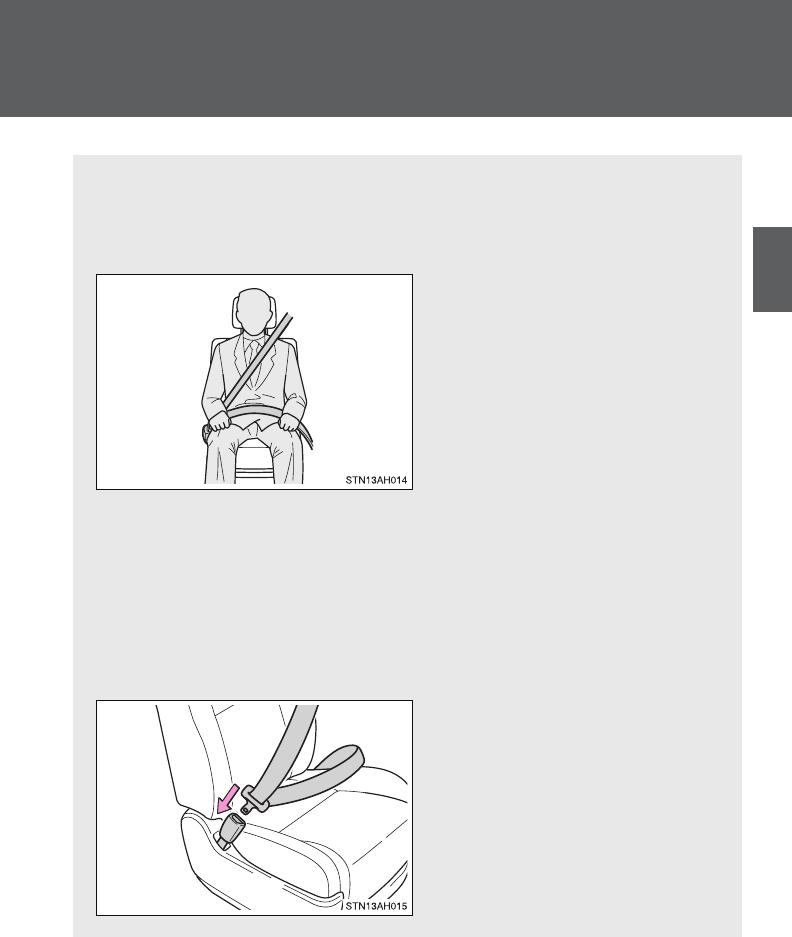 STN13AH014

STN13AH015