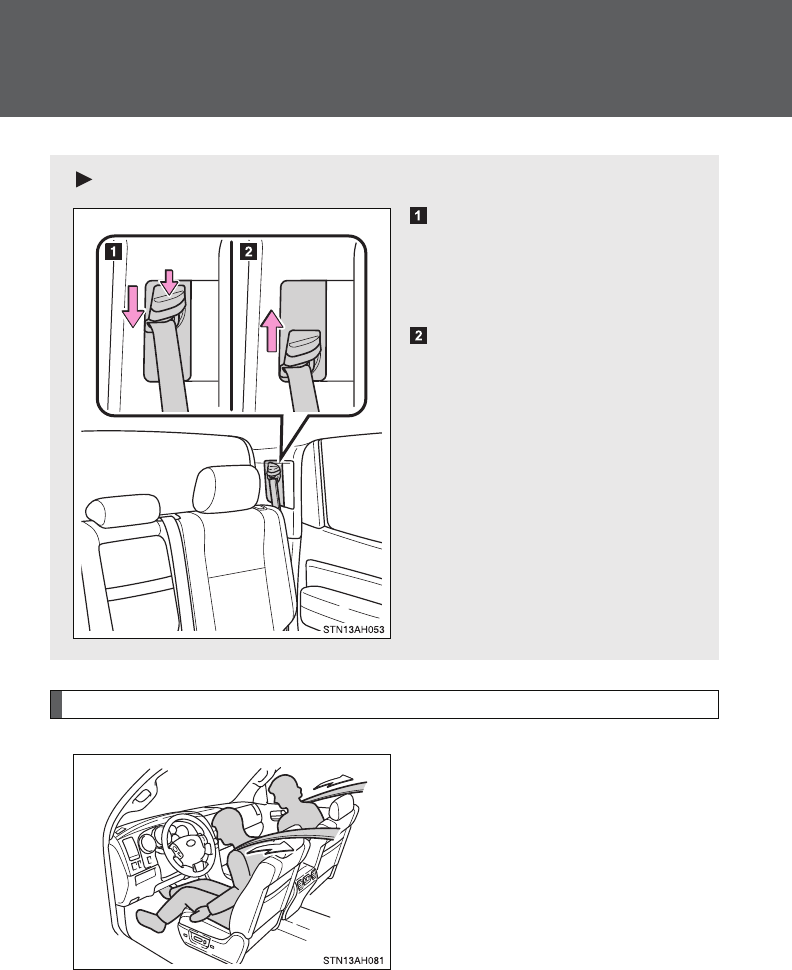 1

2

1 2

STN13AH053

STN13AH081