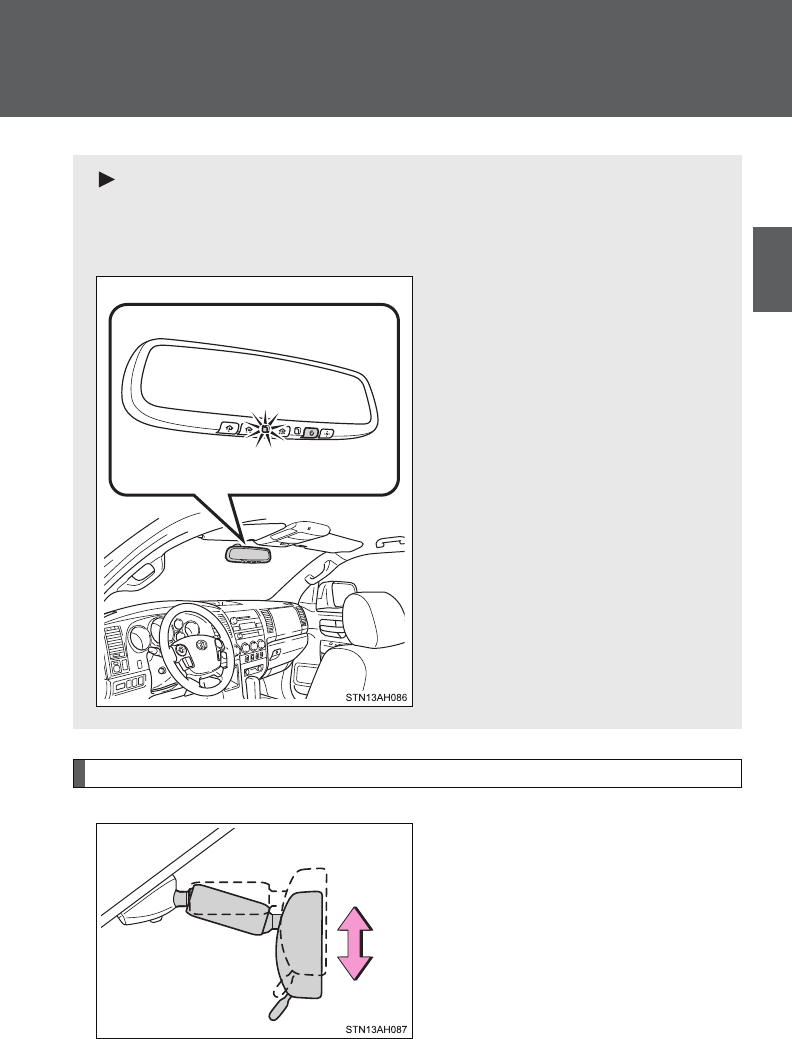 STN13AH086

STN13AH087