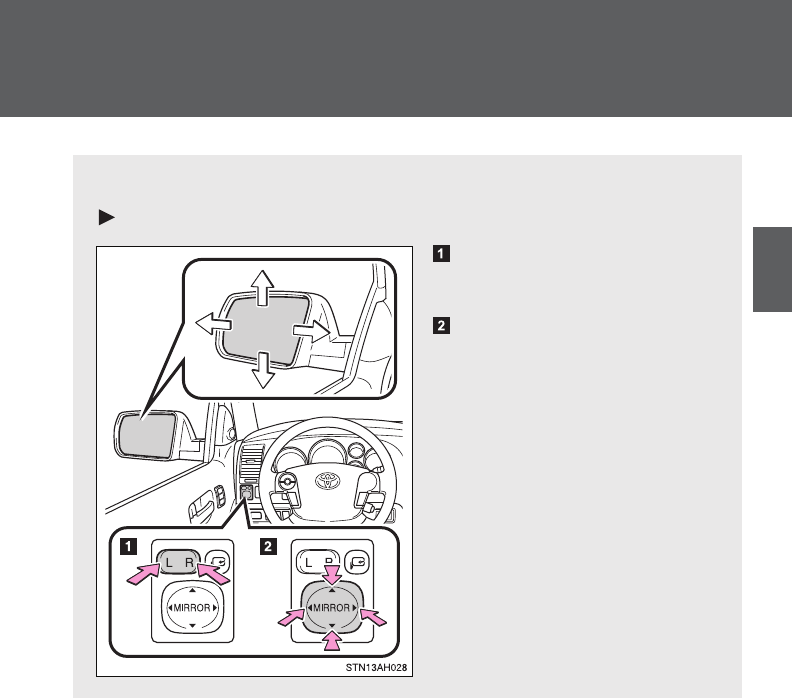 1

2

1

L R

MIRROR

2

L R

MIRROR

STN13AH028