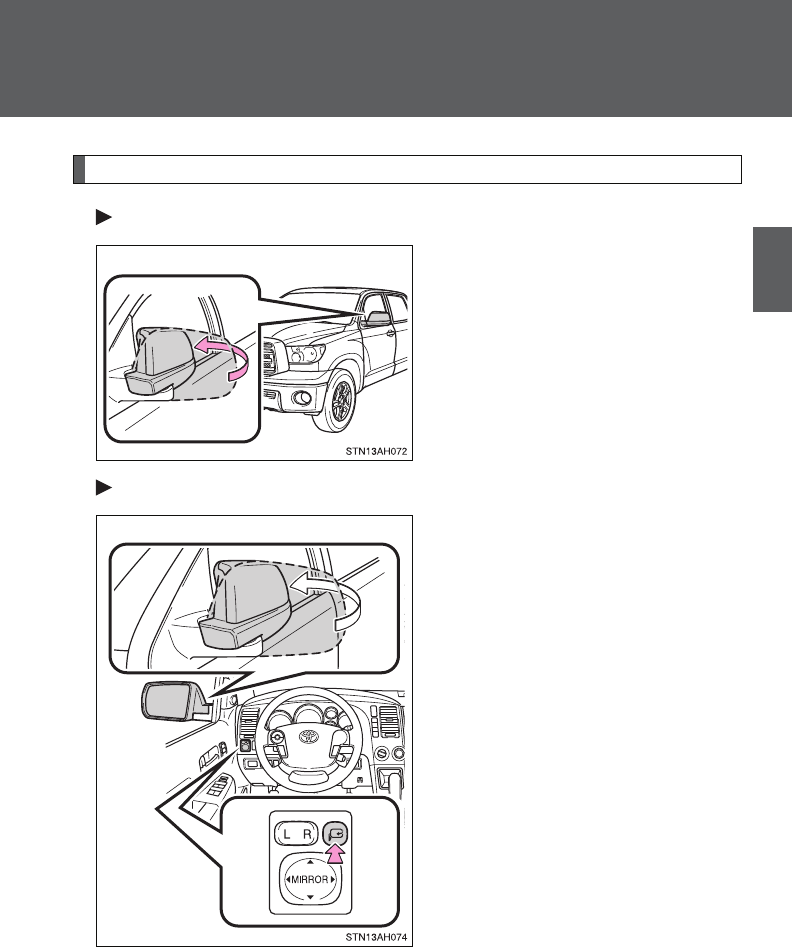 STN13AH072

L R

MIRROR

STN13AH074