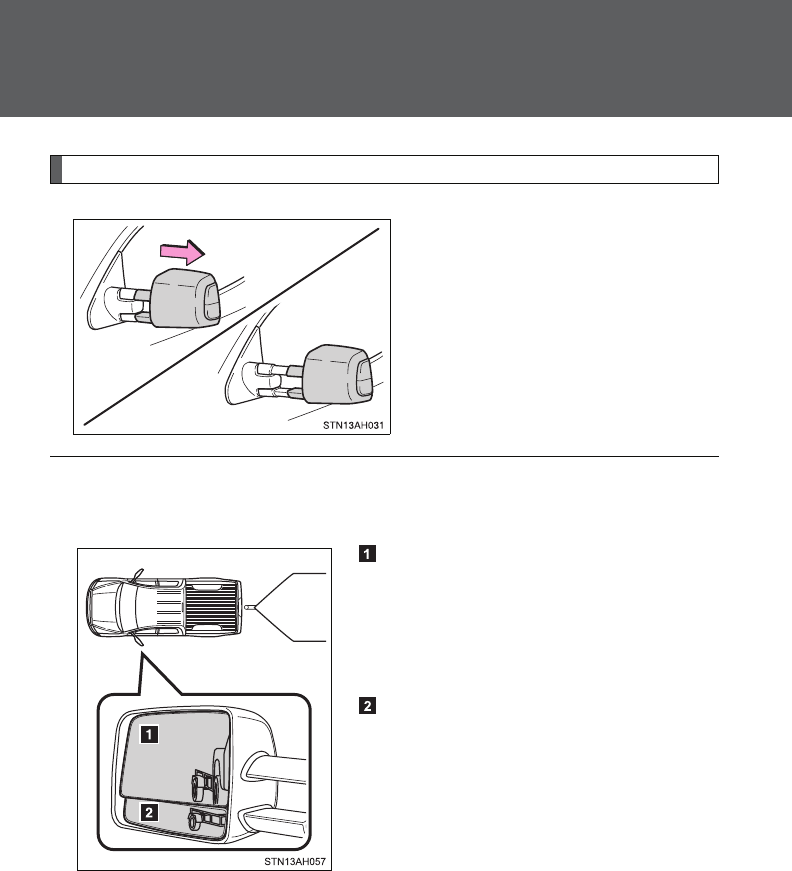 STN13AH031

1

2

1

2

STN13AH057