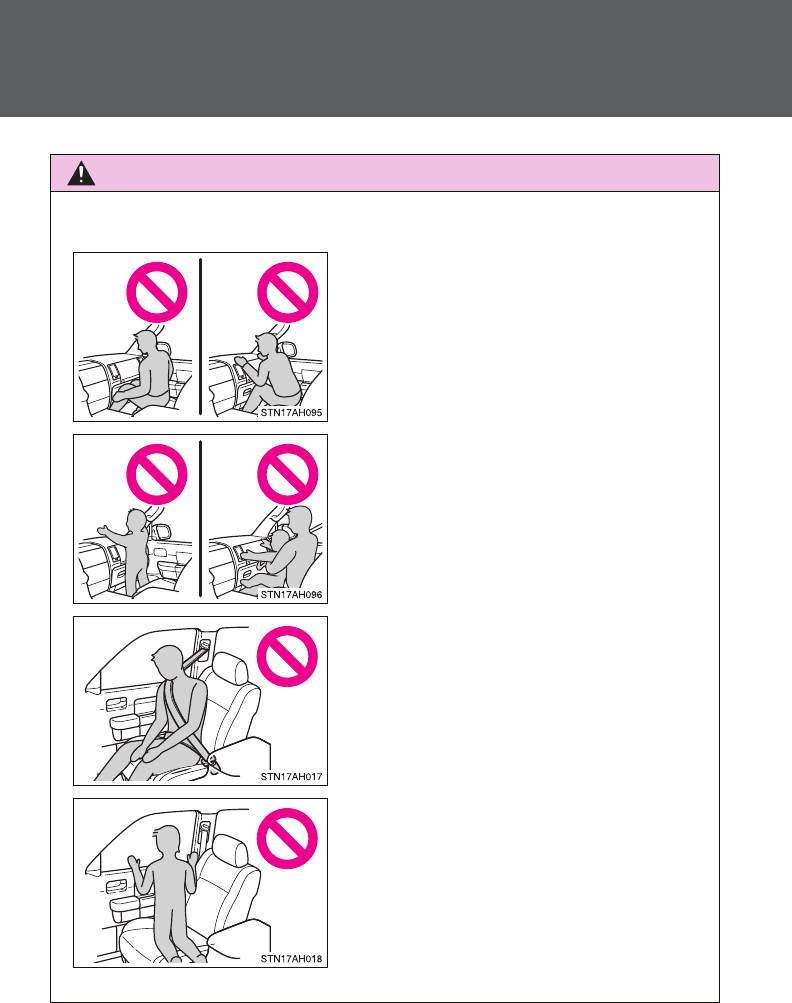 STN17AH095

STN17AH096

STN17AH017

STN17AH018