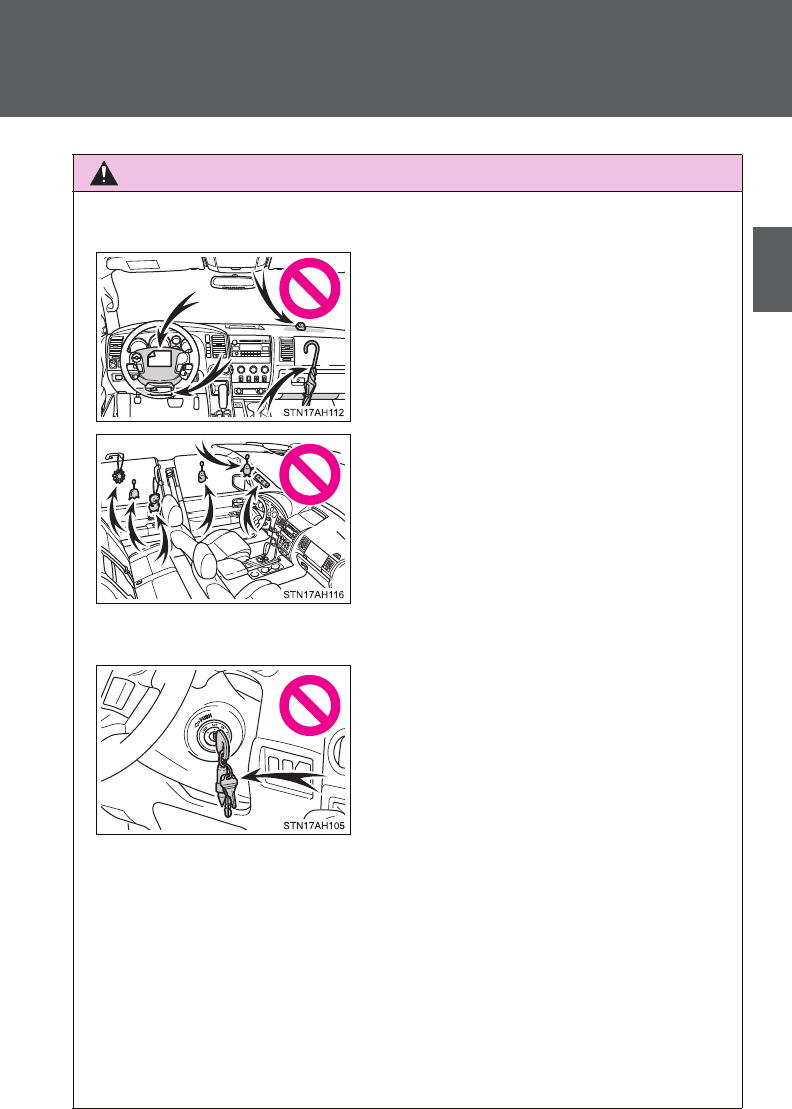 STN17AH112

STN17AH116

STN17AH105