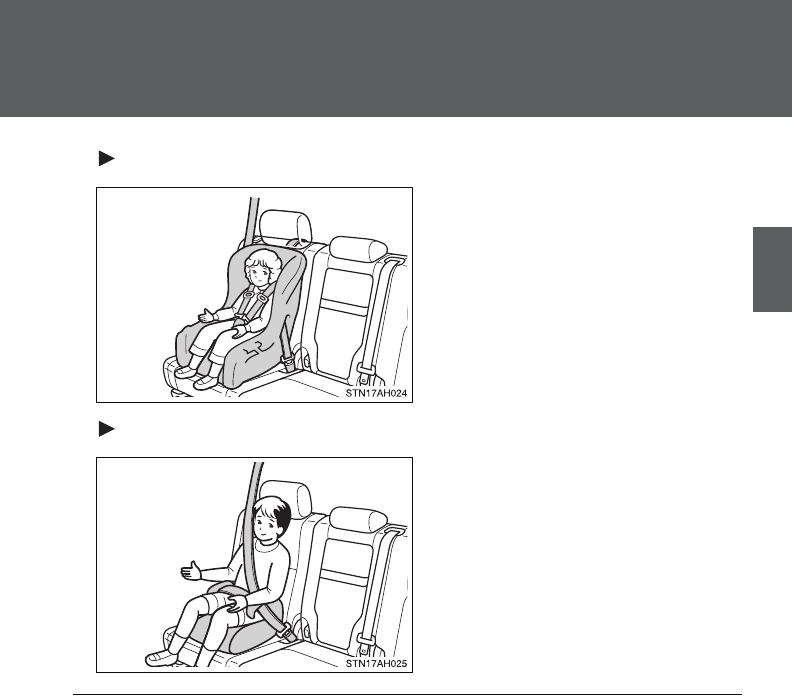 STN17AH024

STN17AH025