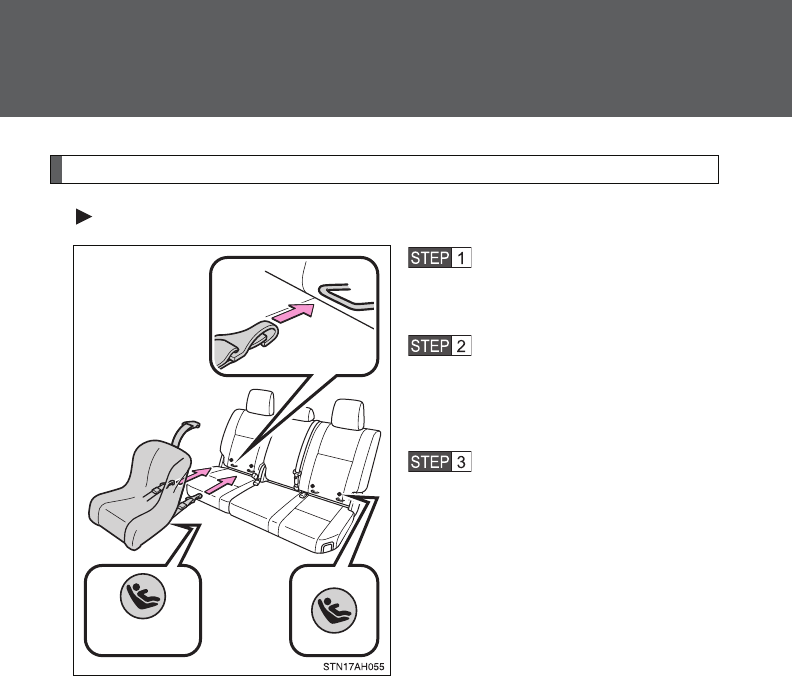 STEP 1

STEP 2

STEP 3

STN17AH055