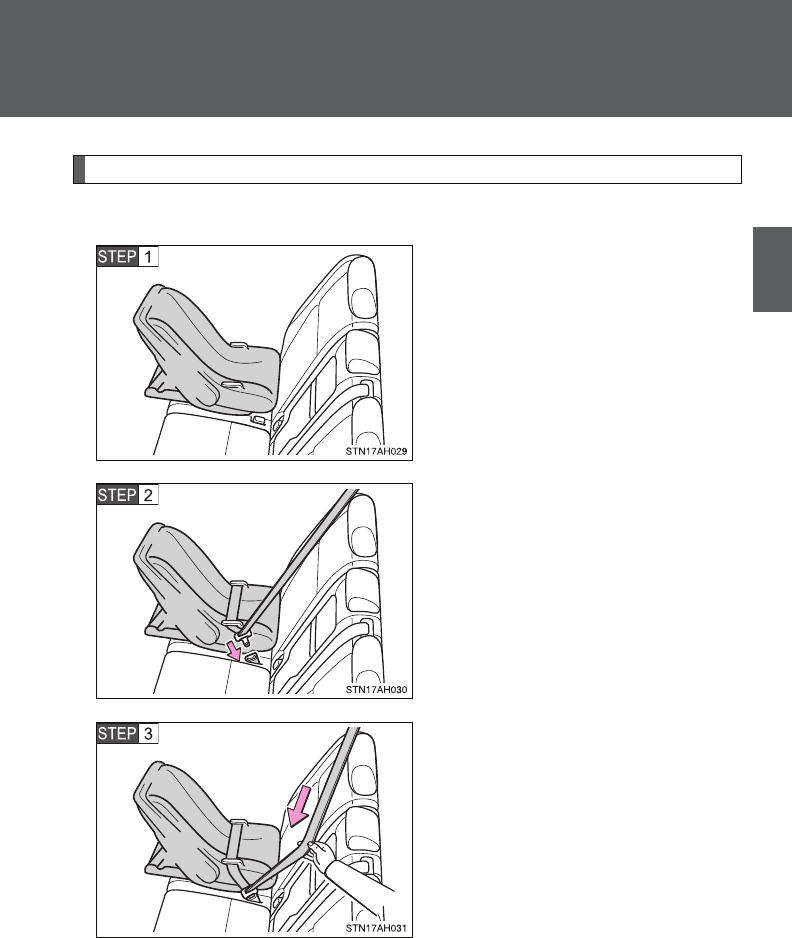 STEP 1

STN17AH029

STEP 2

STN17AH030

STEP 3

STN17AH031