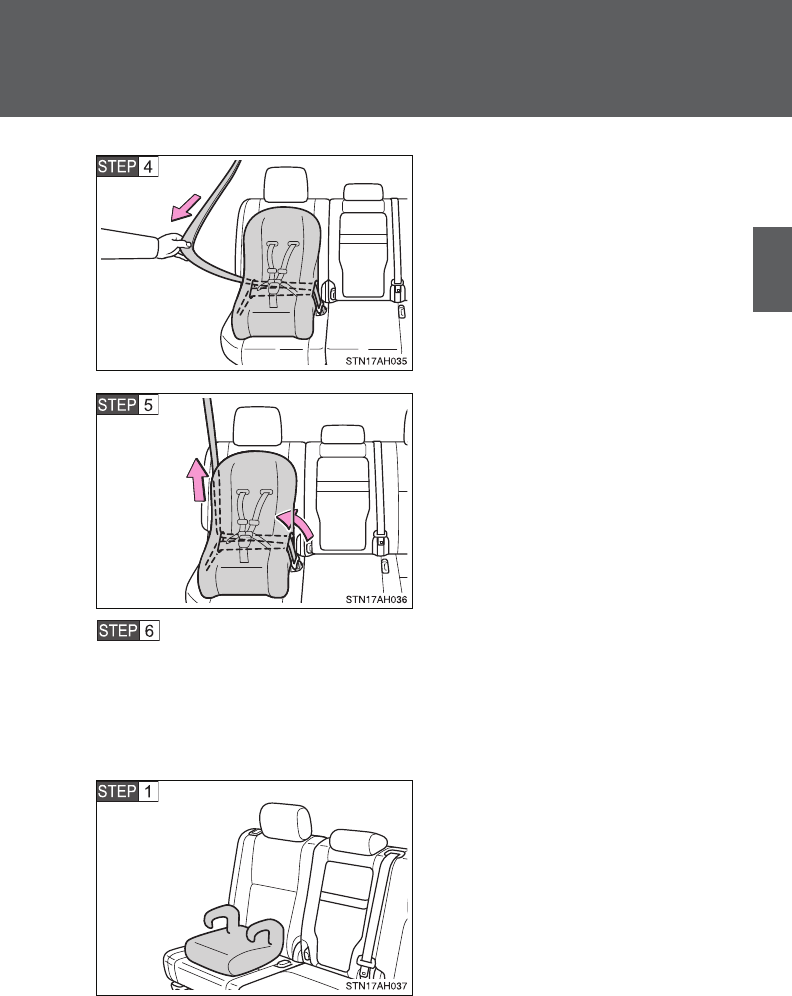 STEP 4

STN17AH035

STEP 5

STN17AH036

STEP 6

STEP 1

STN17AH037