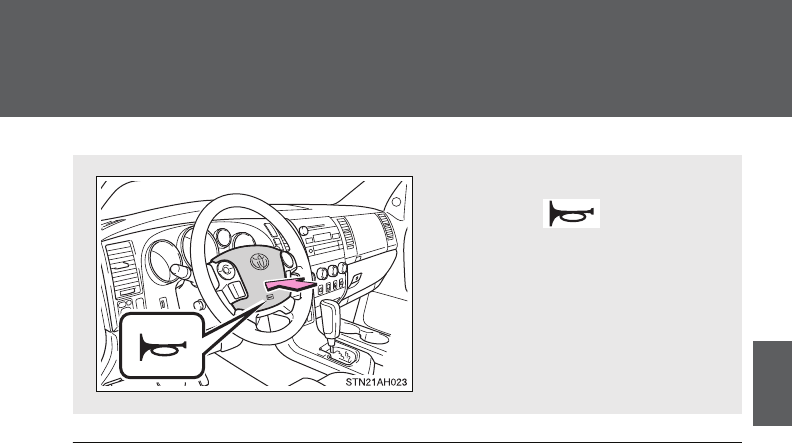 STN21AH023