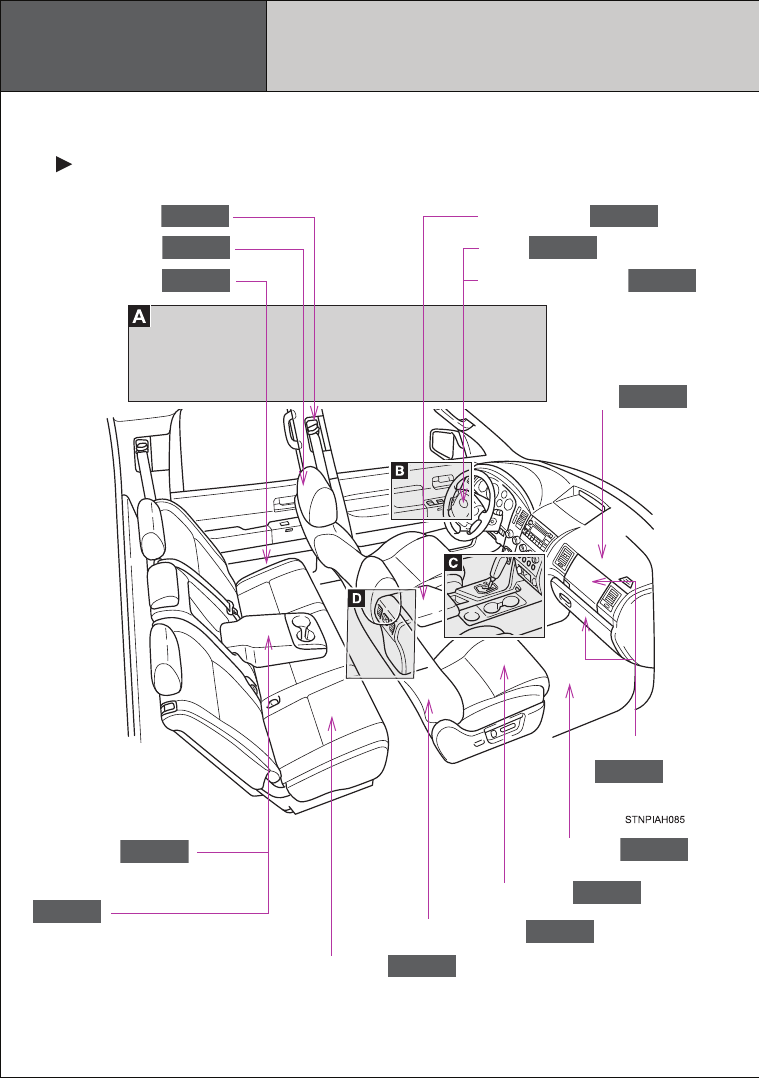 A

B

C

D

STNPIAH085