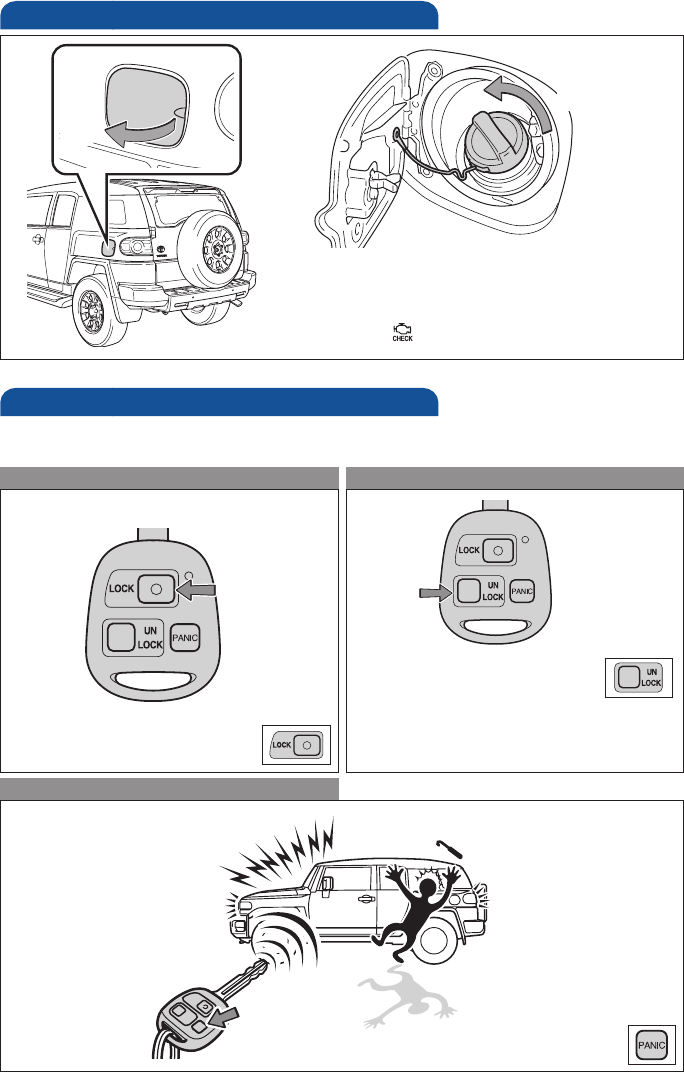 CHECK

LOCK

UN LOCK

PANIC

LOCK

LOCK

UN LOCK

PANIC

UN LOCK

PANIC