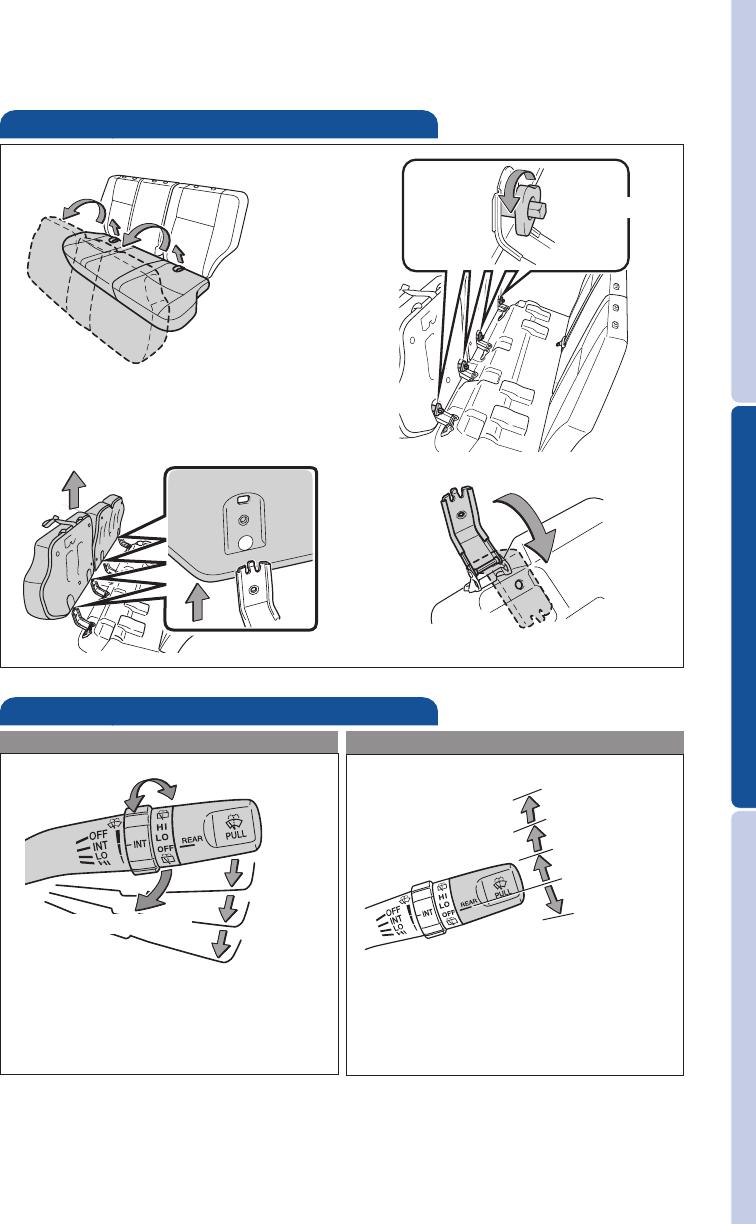 OFF
INT
LO
INT
HI
LO
OFF
REAR
PULL

OFF
INT
LO
INT
HI
LO
OFF
REAR
PULL