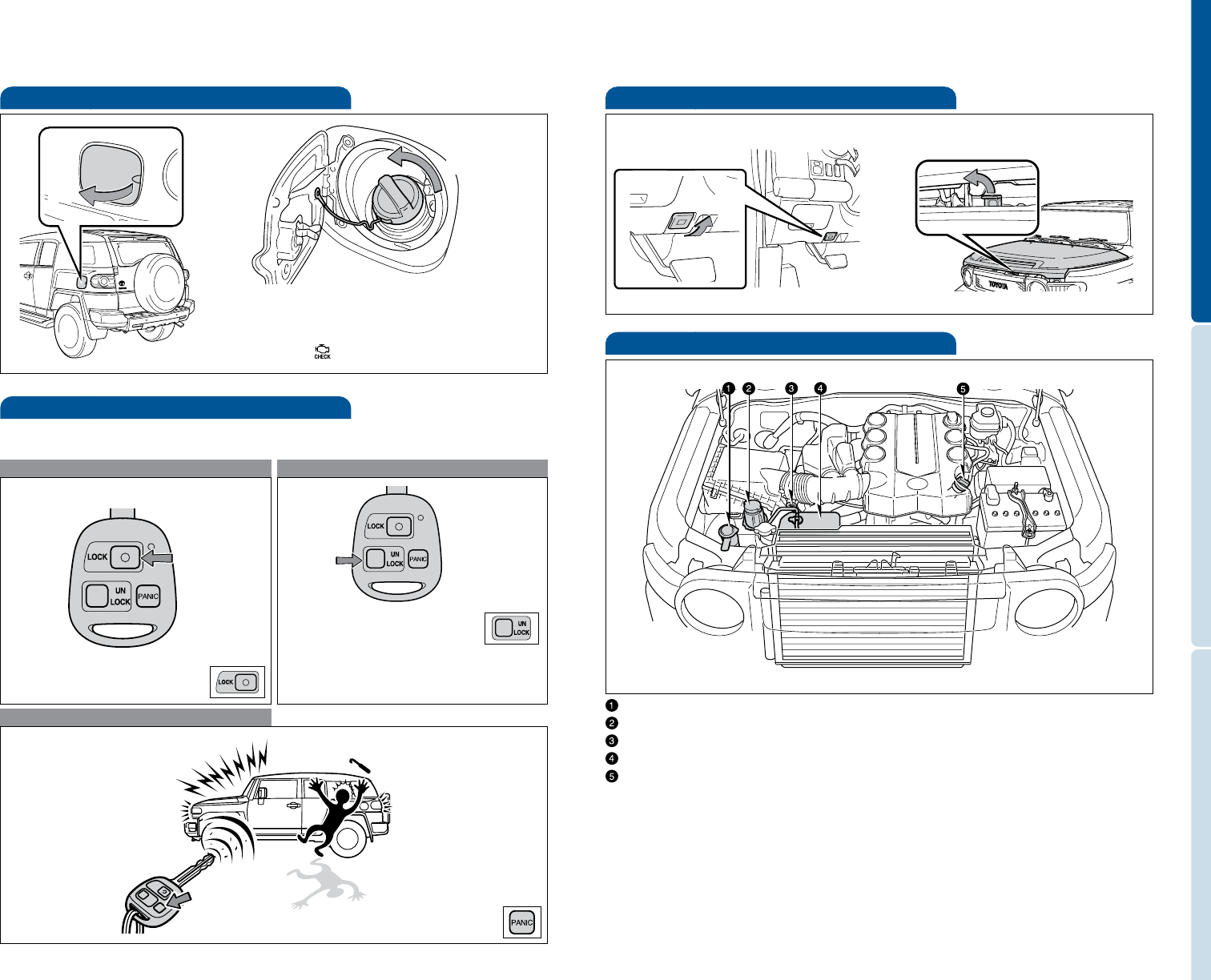 CHECK

LOCK
UN LOCK
PANIC

LOCK
UN LOCK
PANIC

UN LOCK

LOCK

PANIC

TOYOTA

1 2 3 4 5

1
2
3
4
5