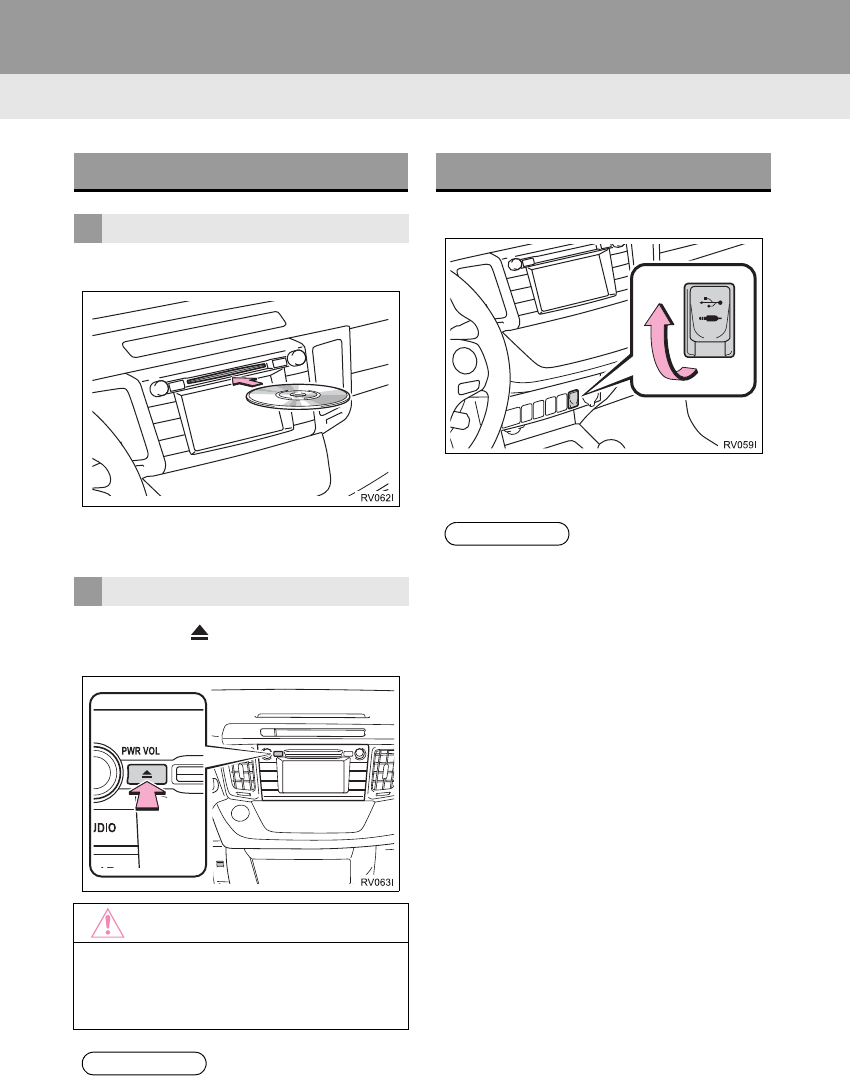 RV062I

PWR VOL

JDIO

RV063I

RV059I