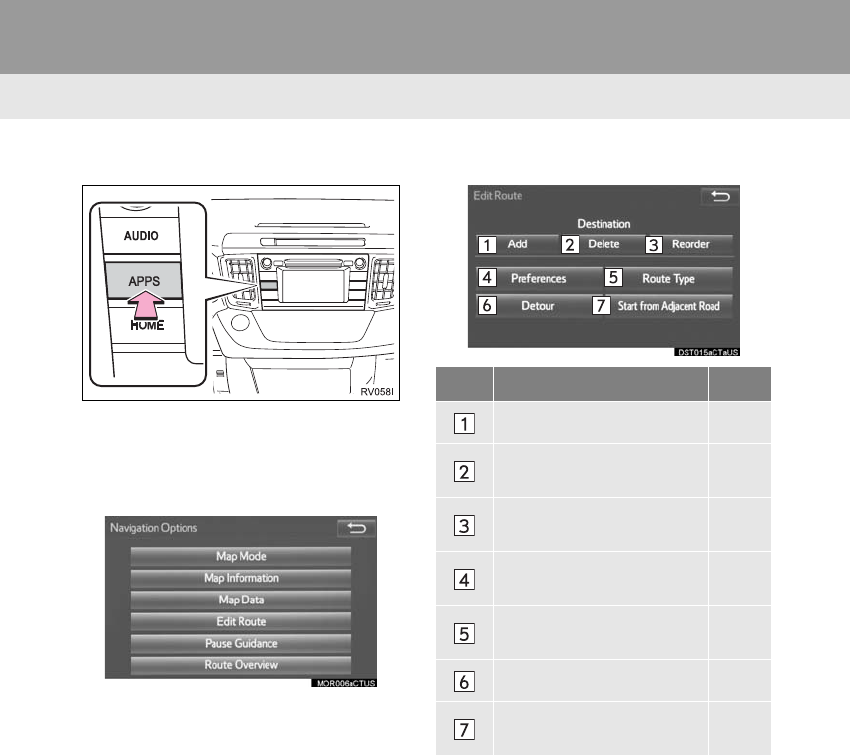 AUDIO

APPS

HOME

RV058I

Navigation Options

Map Mode

Map Information

Map Data

Edit Route

Pause Guidance

Route Overview

MOR006aCTUS

Edit Route

Destination

1 Add

2 Delete

3 Reorder

4 Preferences

5 Route Type

6 Detour

7 Start from Adjacent Road

DST015aCTaUS

| | | |
|---|---|---|
| 1 | | |
| 2 | | |
| 3 | | |
| 4 | | |
| 5 | | |
| 6 | | |
| 7 | | |