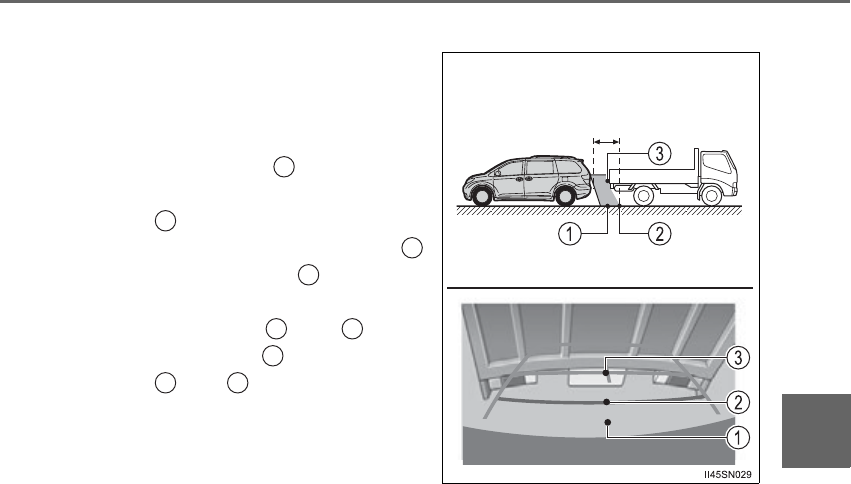 3
1
2
3
2
1
II45SN029