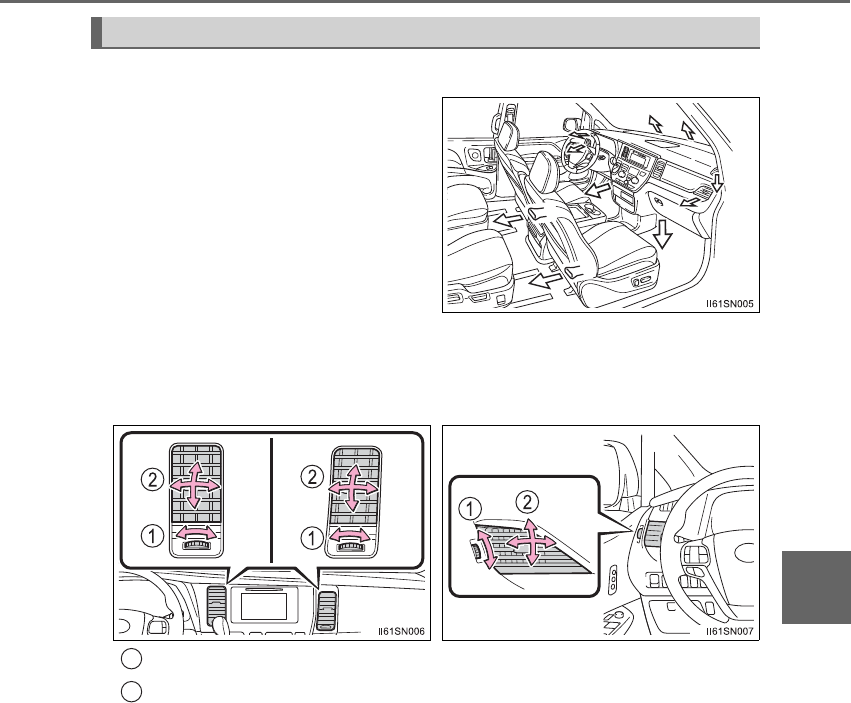 II61SN005

2
1
2
1
II61SN006

1
2
II61SN007