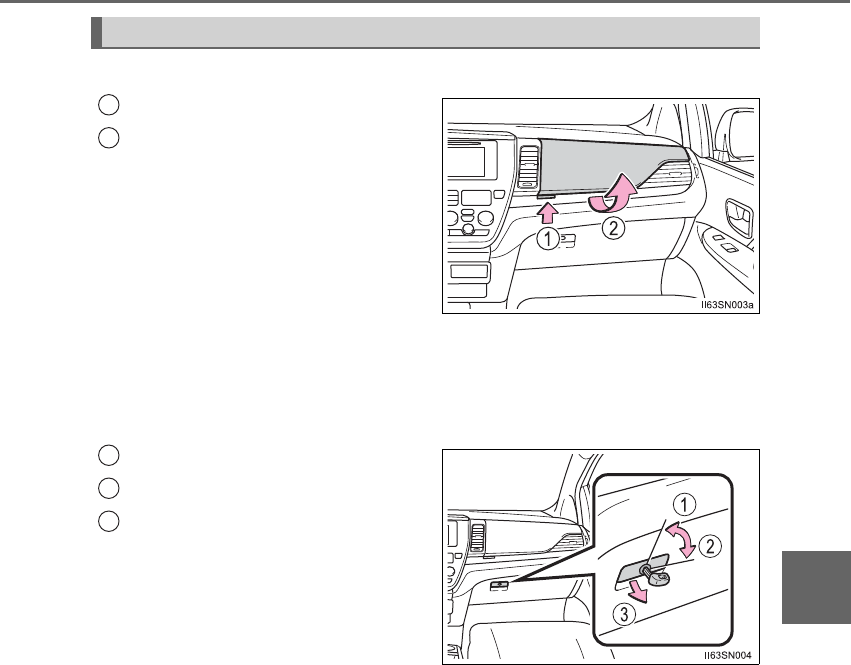 1
2
II63SN003a

1
2
3
II63SN004