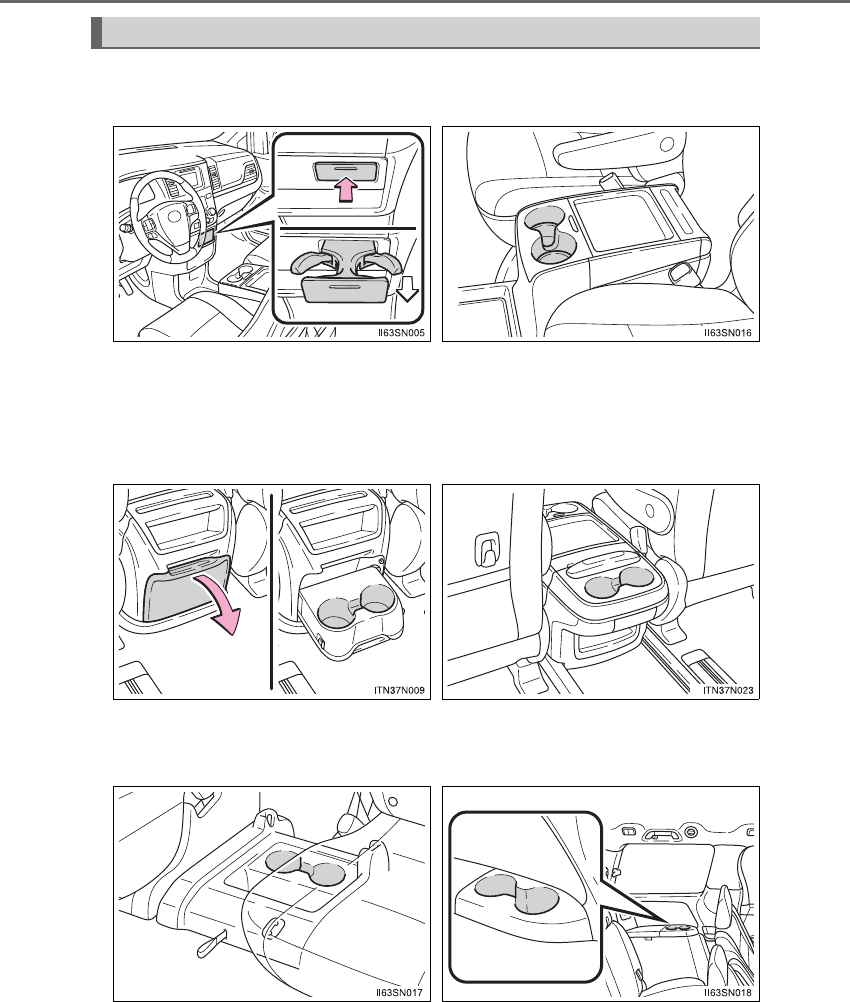 II63SN005

II63SN016

ITN37N009

ITN37N023

II63SN017

II63SN018