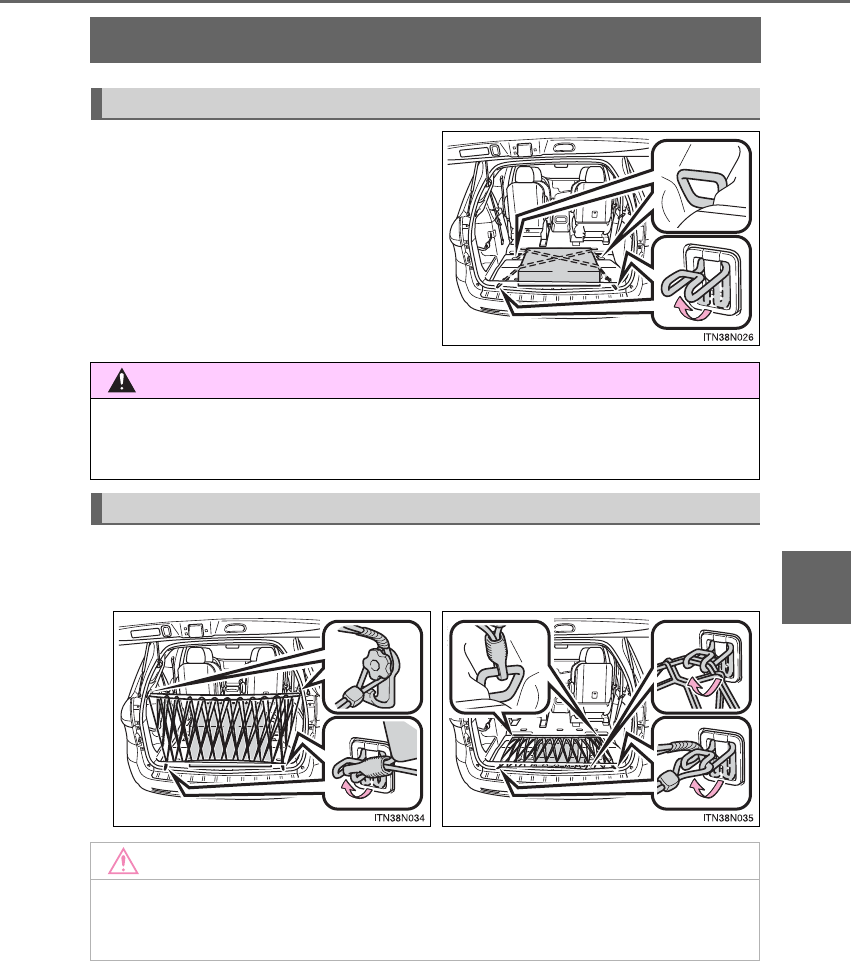 ITN38N026

ITN38N034

ITN38N035