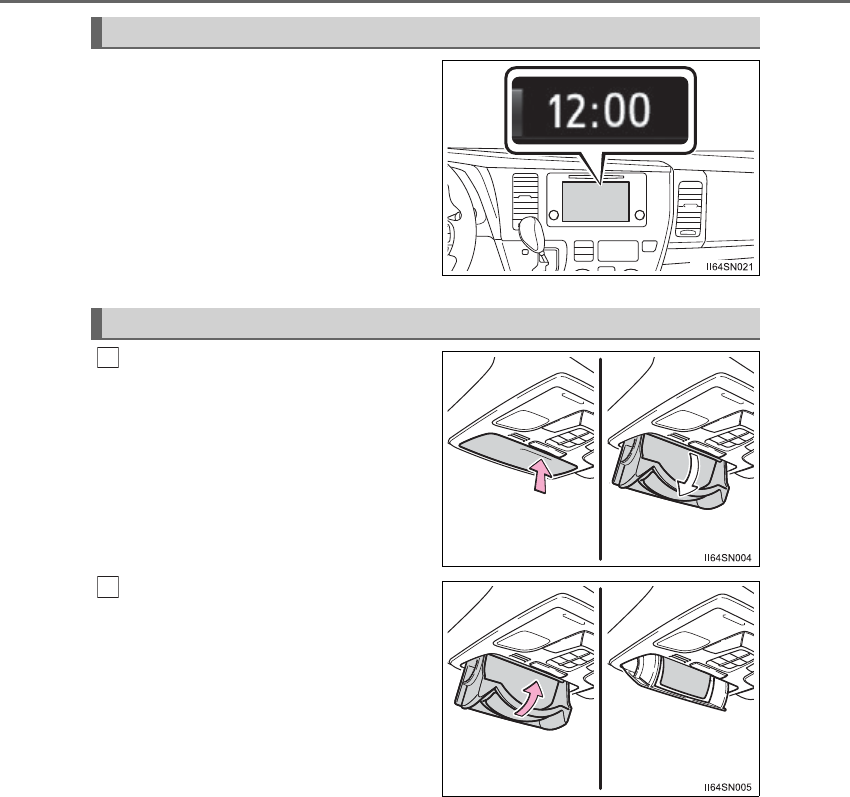 12:00

II64SN021

II64SN004

II64SN005