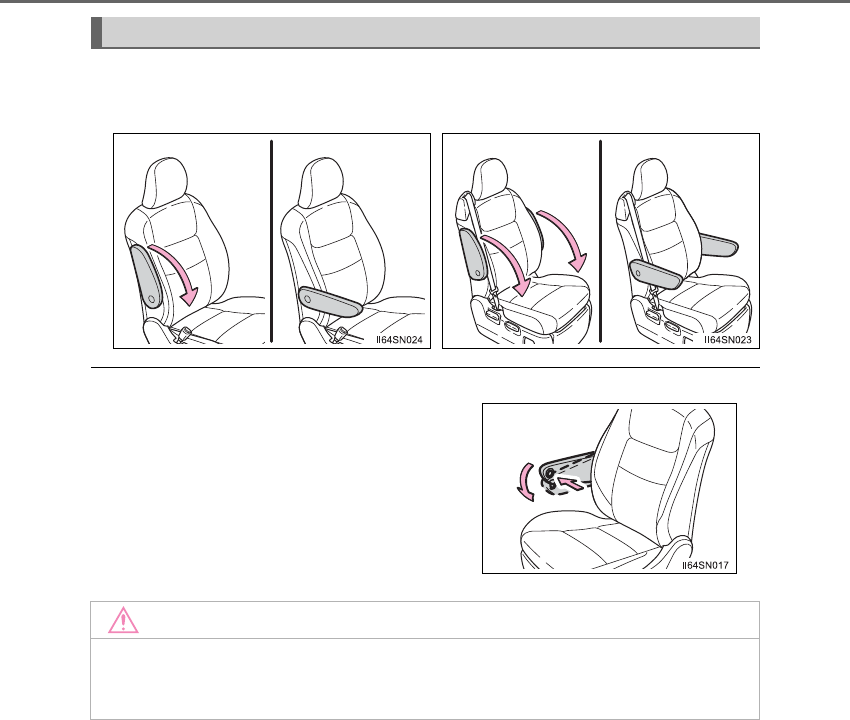 II64SN024

II64SN023

II64SN017