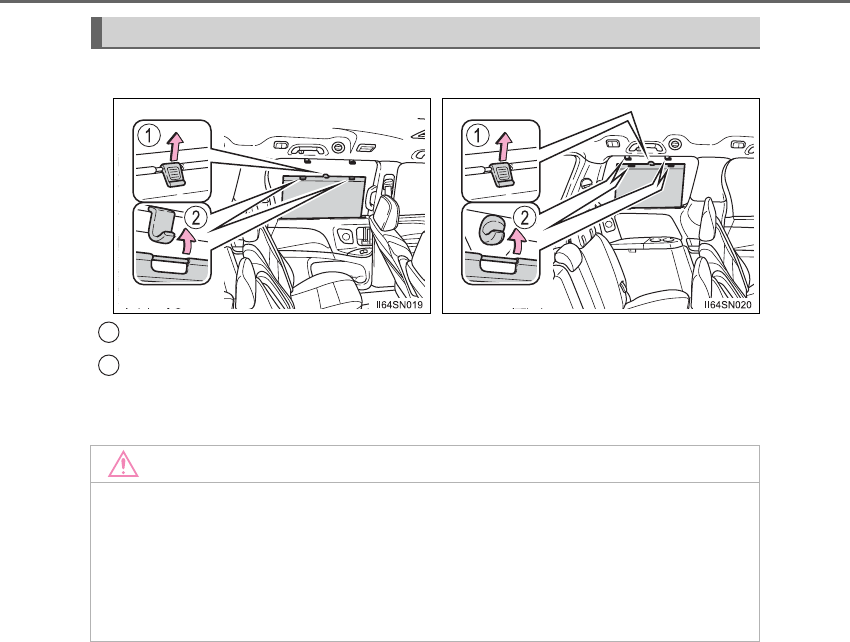 1
2
II64SN019

1
2
II64SN020