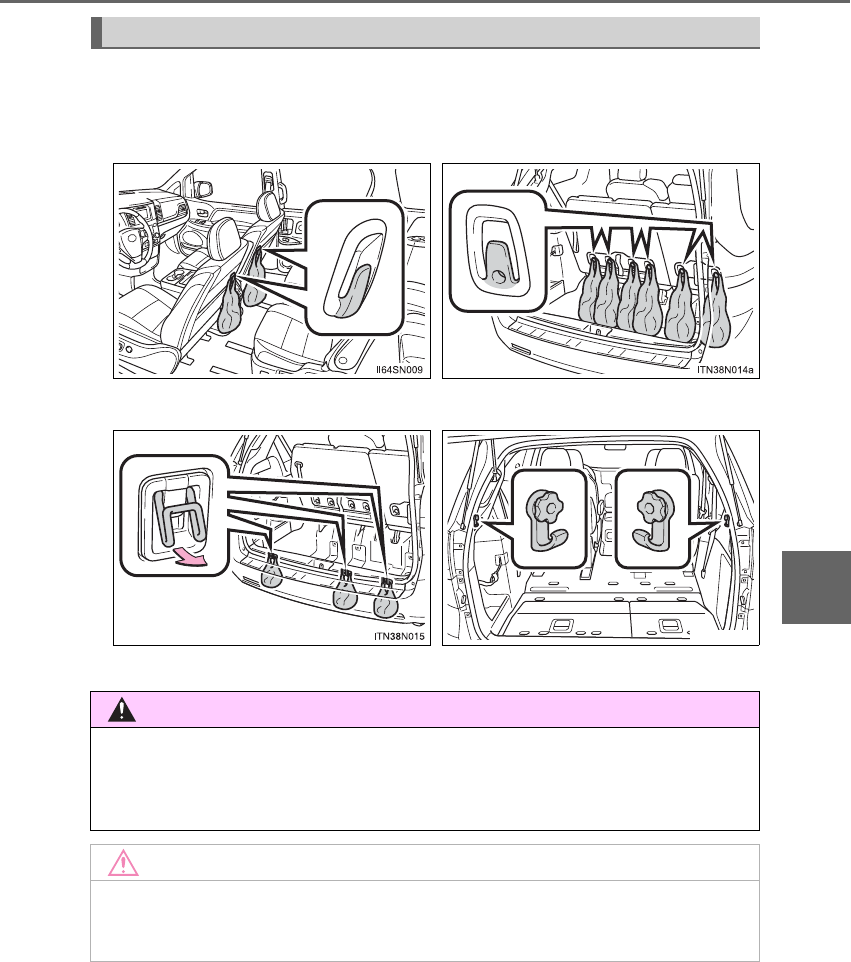 II64SN009

ITN38N014a

ITN38N015