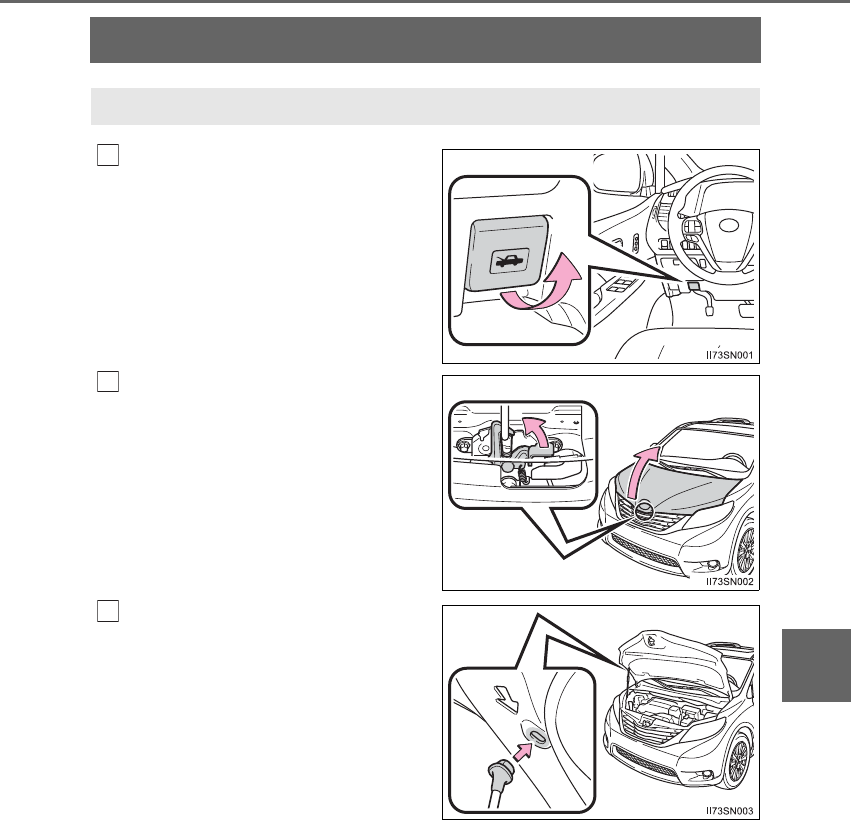 II73SN001

II73SN002

II73SN003