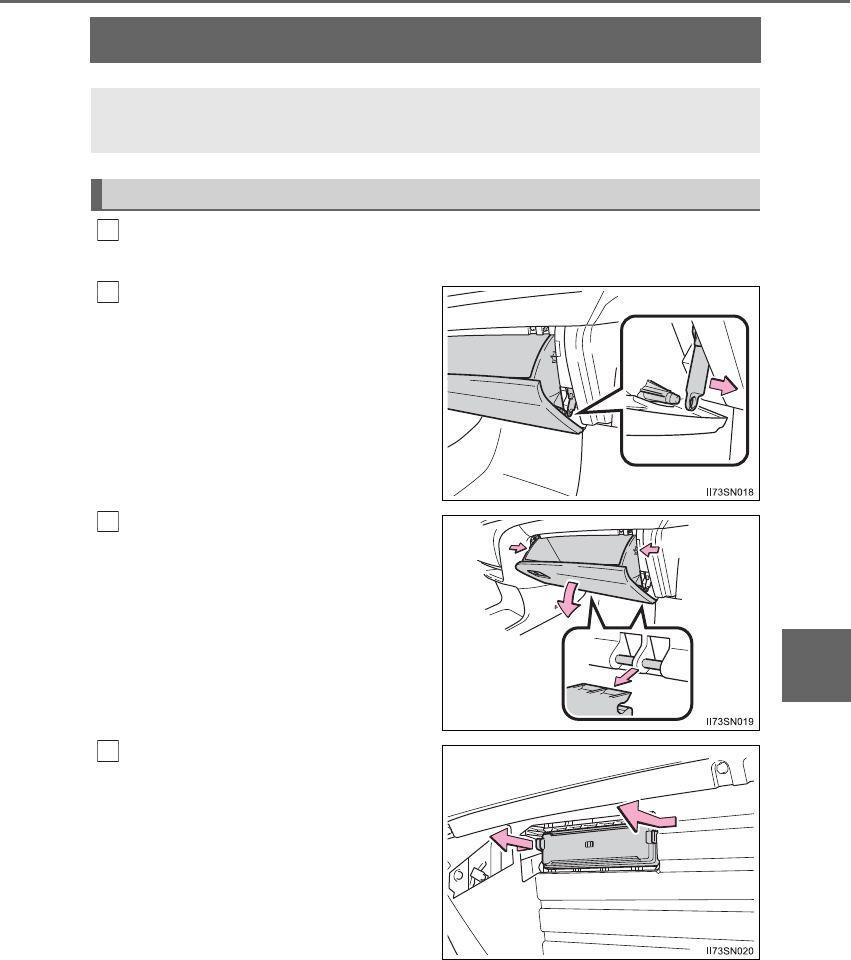 II73SN018

II73SN019

II73SN020