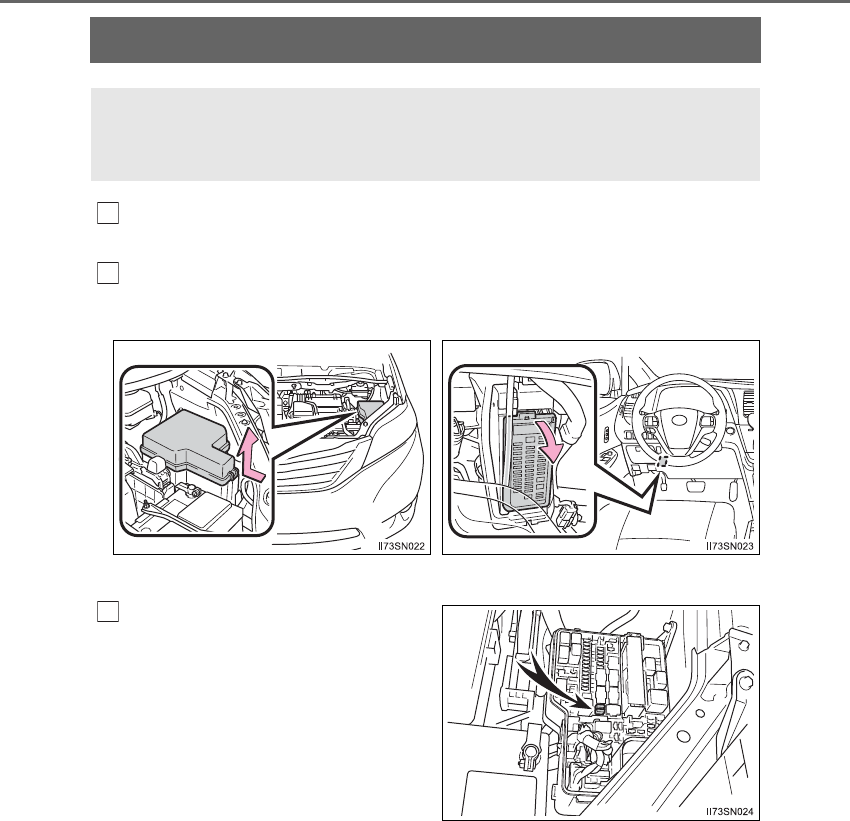 II73SN022

II73SN023

II73SN024